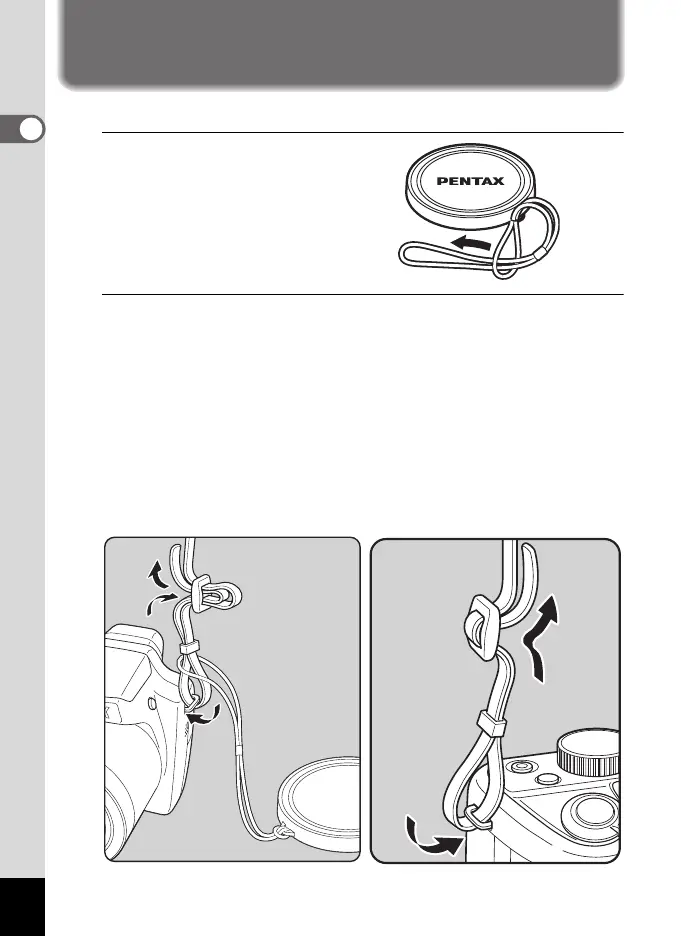 PENTAX