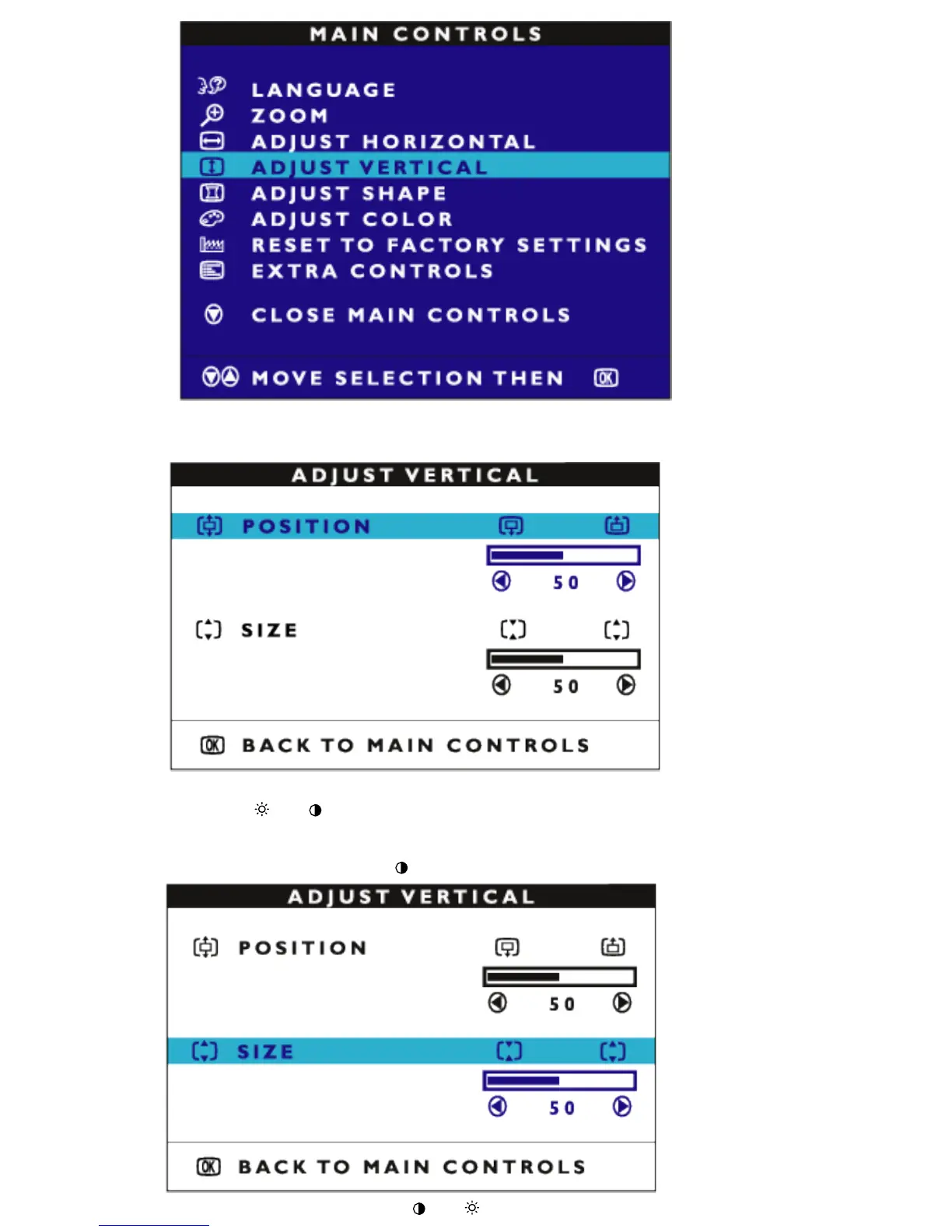 MAIN CONTROLS

LANGUAGE
ZOOM
ADJUST HORIZONTAL
ADJUST VERTICAL
ADJUST SHAPE
ADJUST COLOR
RESET TO FACTORY SETTINGS
EXTRA CONTROLS

CLOSE MAIN CONTROLS

MOVE SELECTION THEN OK

ADJUST VERTICAL

POSITION
50

SIZE
50

OK BACK TO MAIN CONTROLS

ADJUST VERTICAL

POSITION
50

SIZE
50

OK BACK TO MAIN CONTROLS