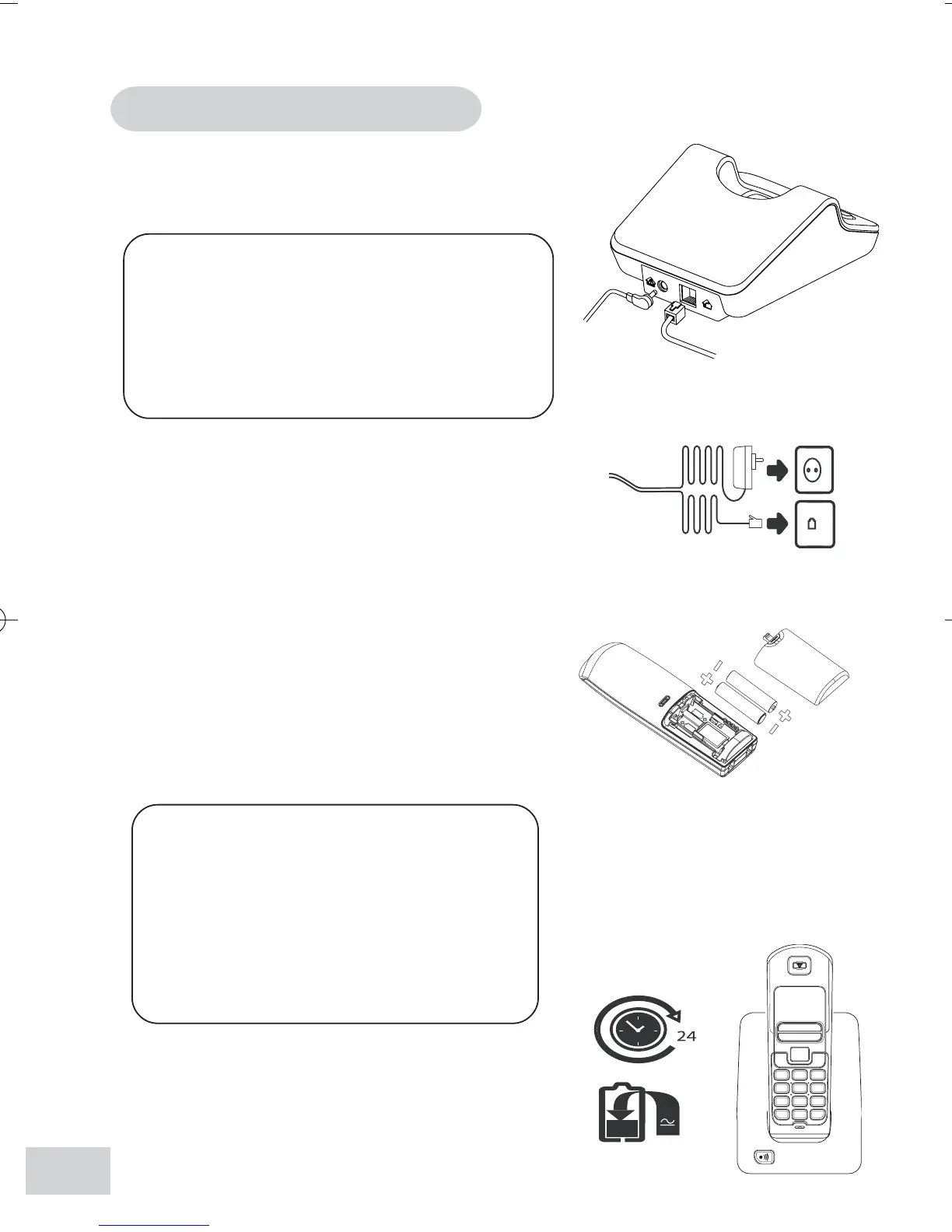 24