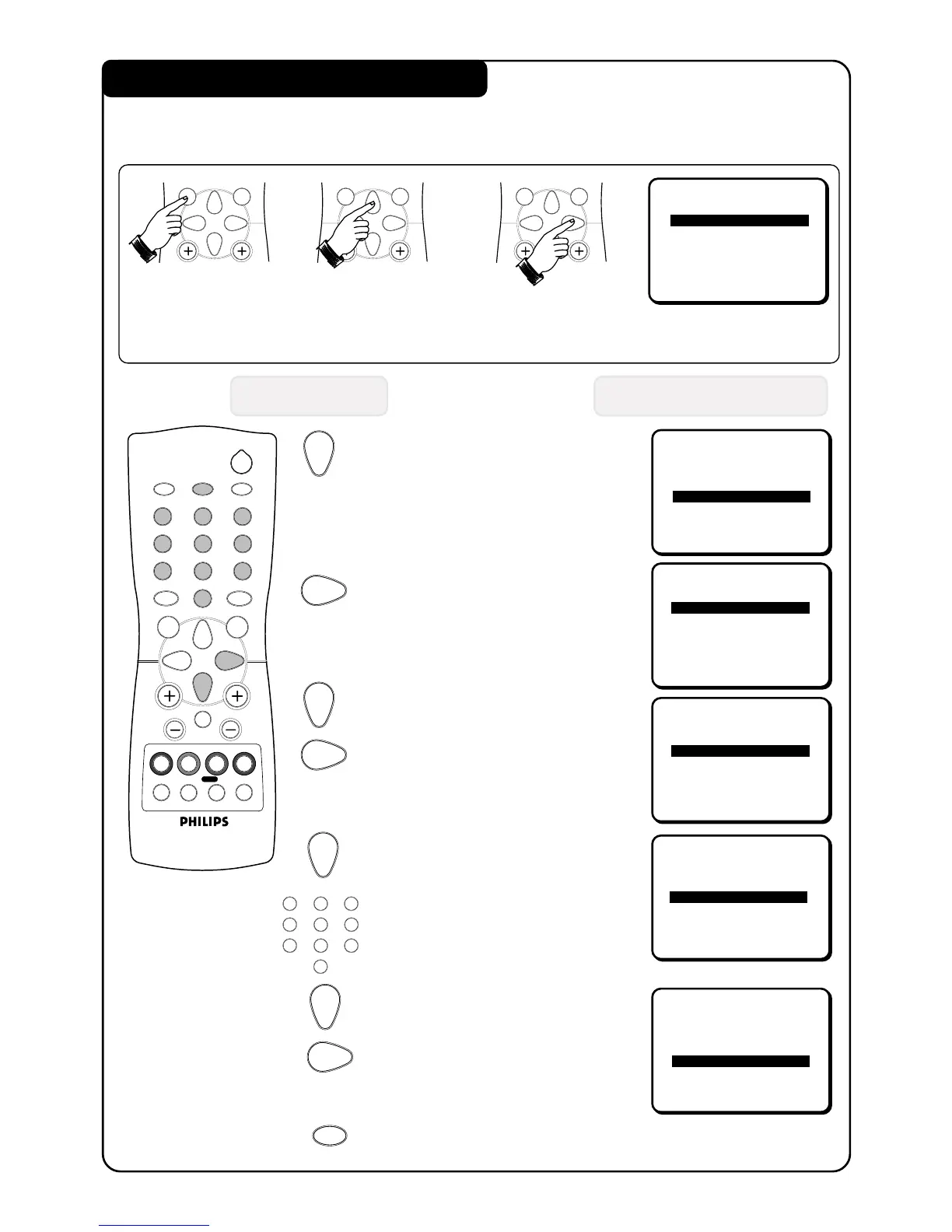 PHILIPS