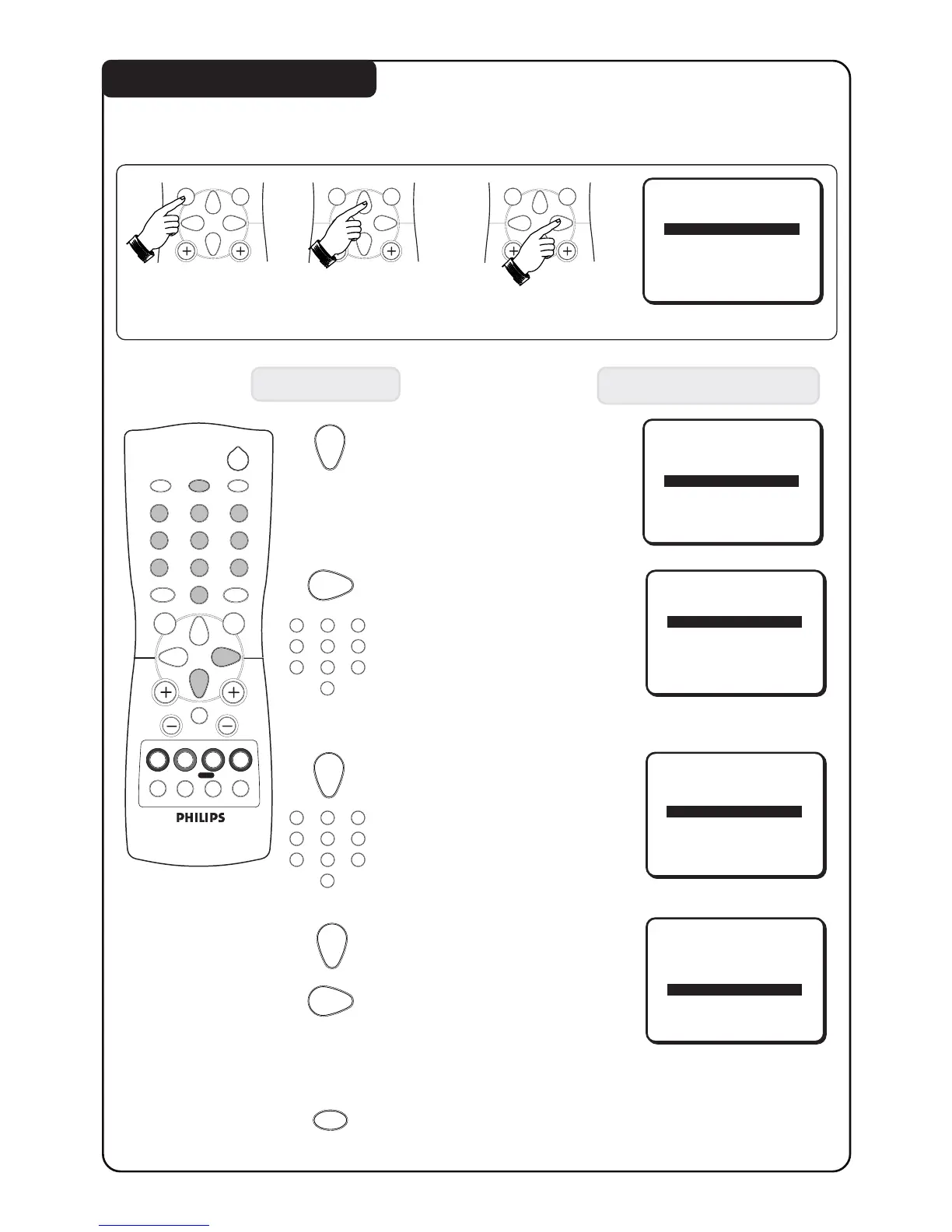 PHILIPS