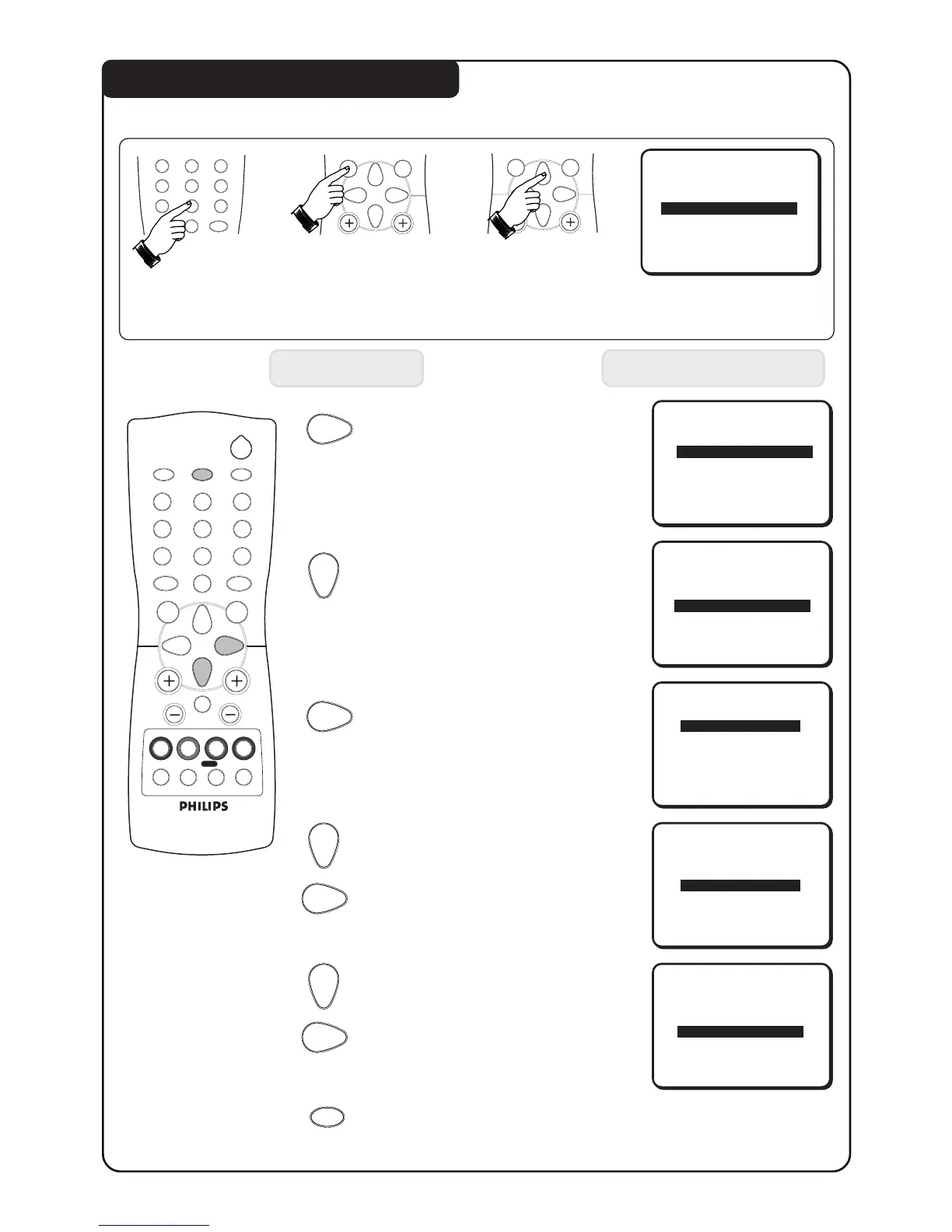 PHILIPS