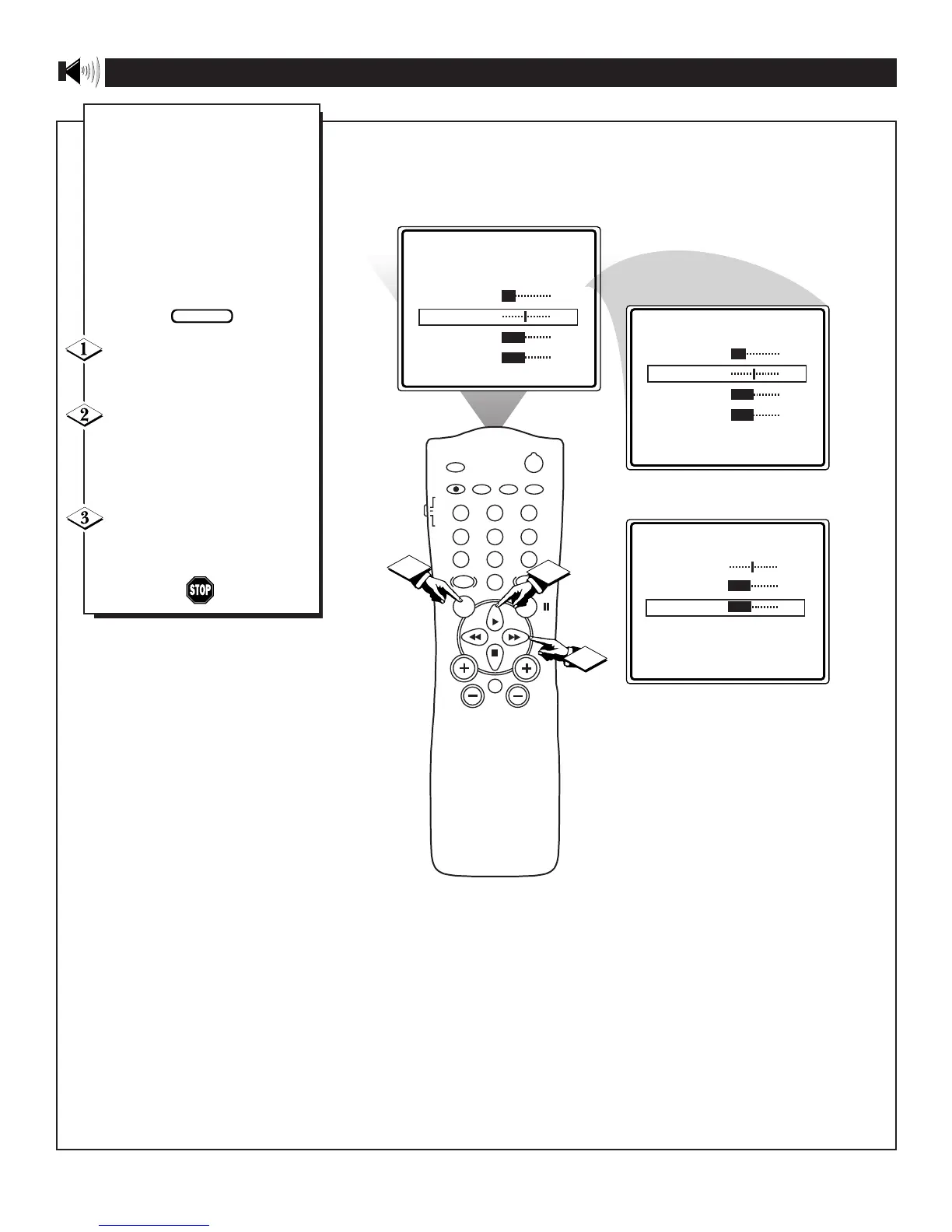 1

2

3

STOP