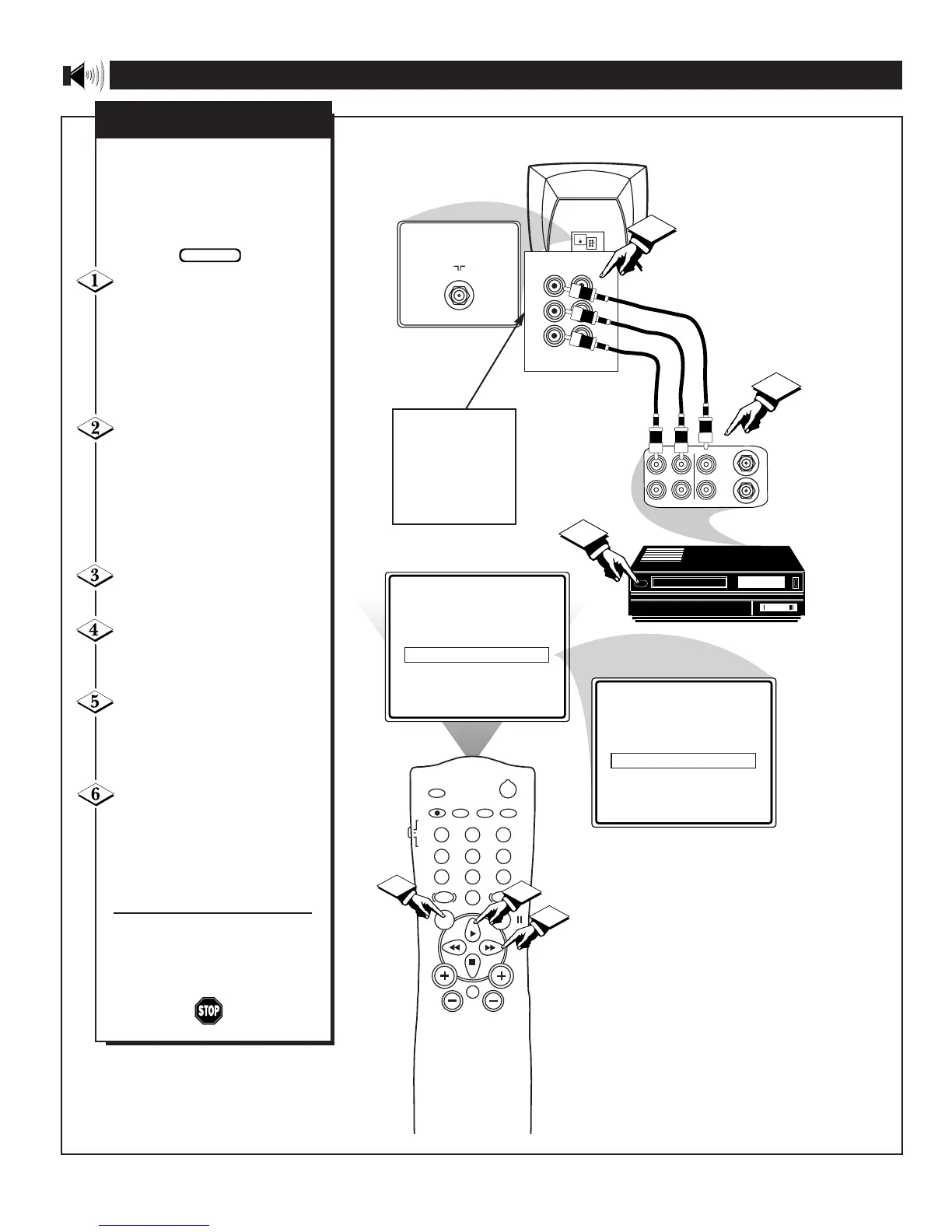 1

2

3

4

5

6

STOP