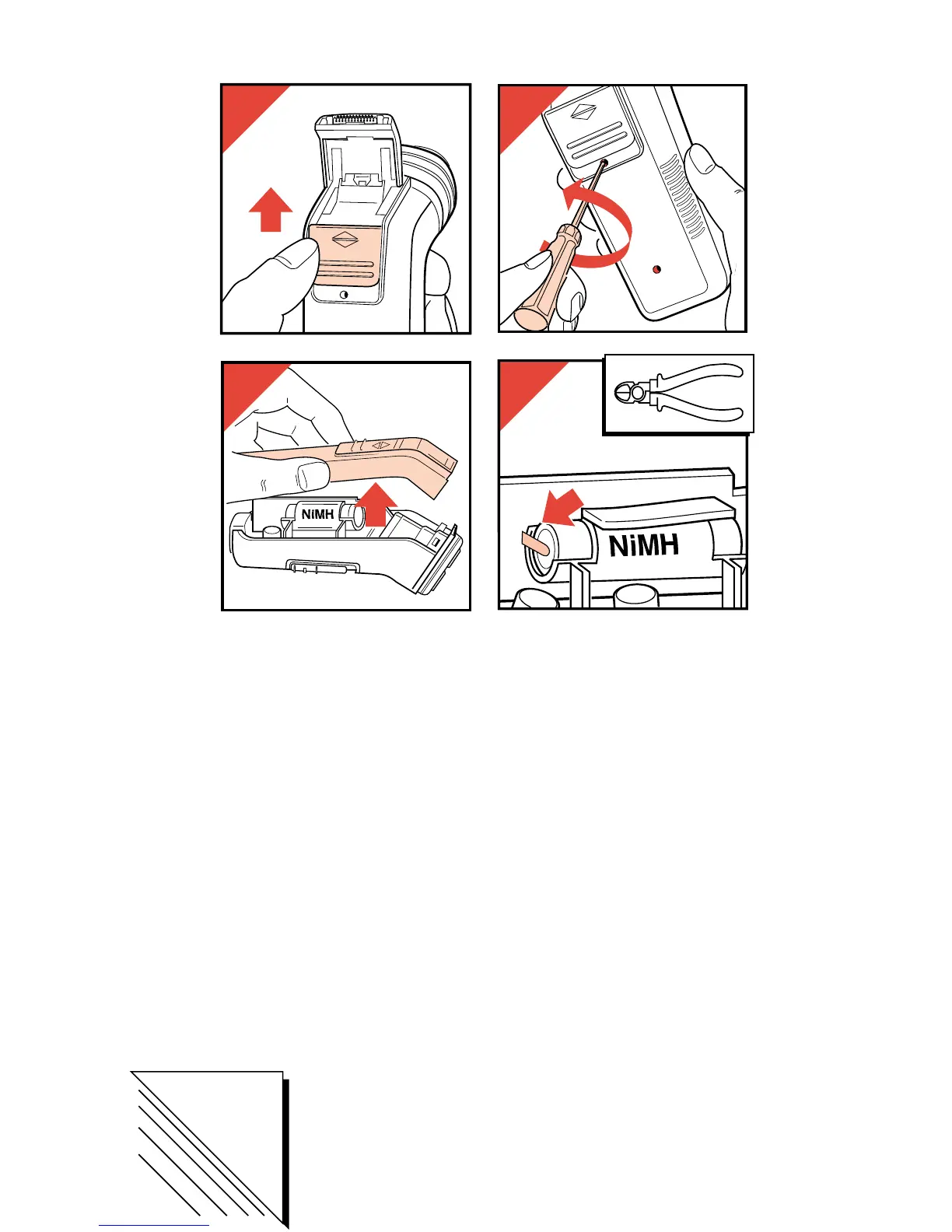 NiMH

NiMH