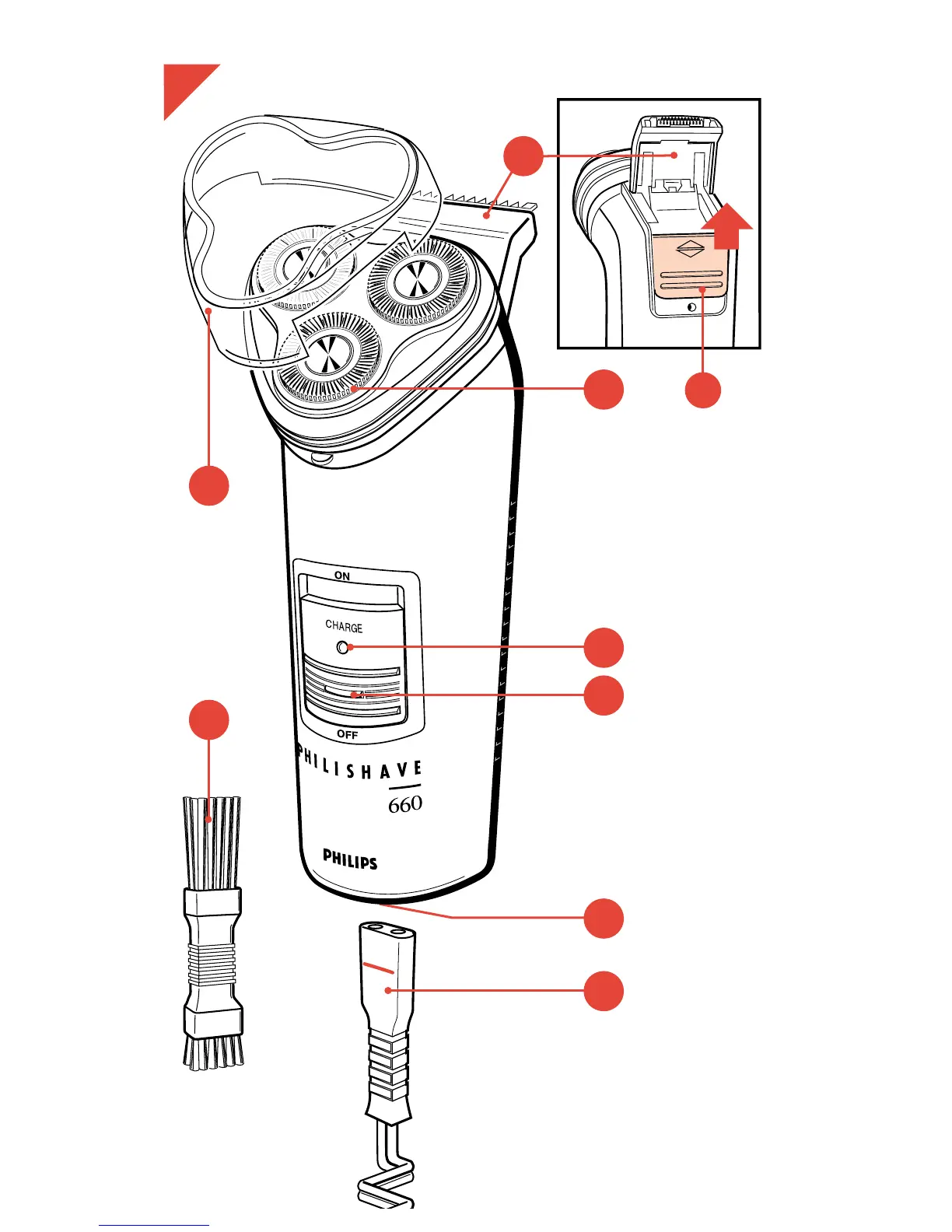 ON

CHARGE

OFF

PHILISHAVE
660

PHILIPS