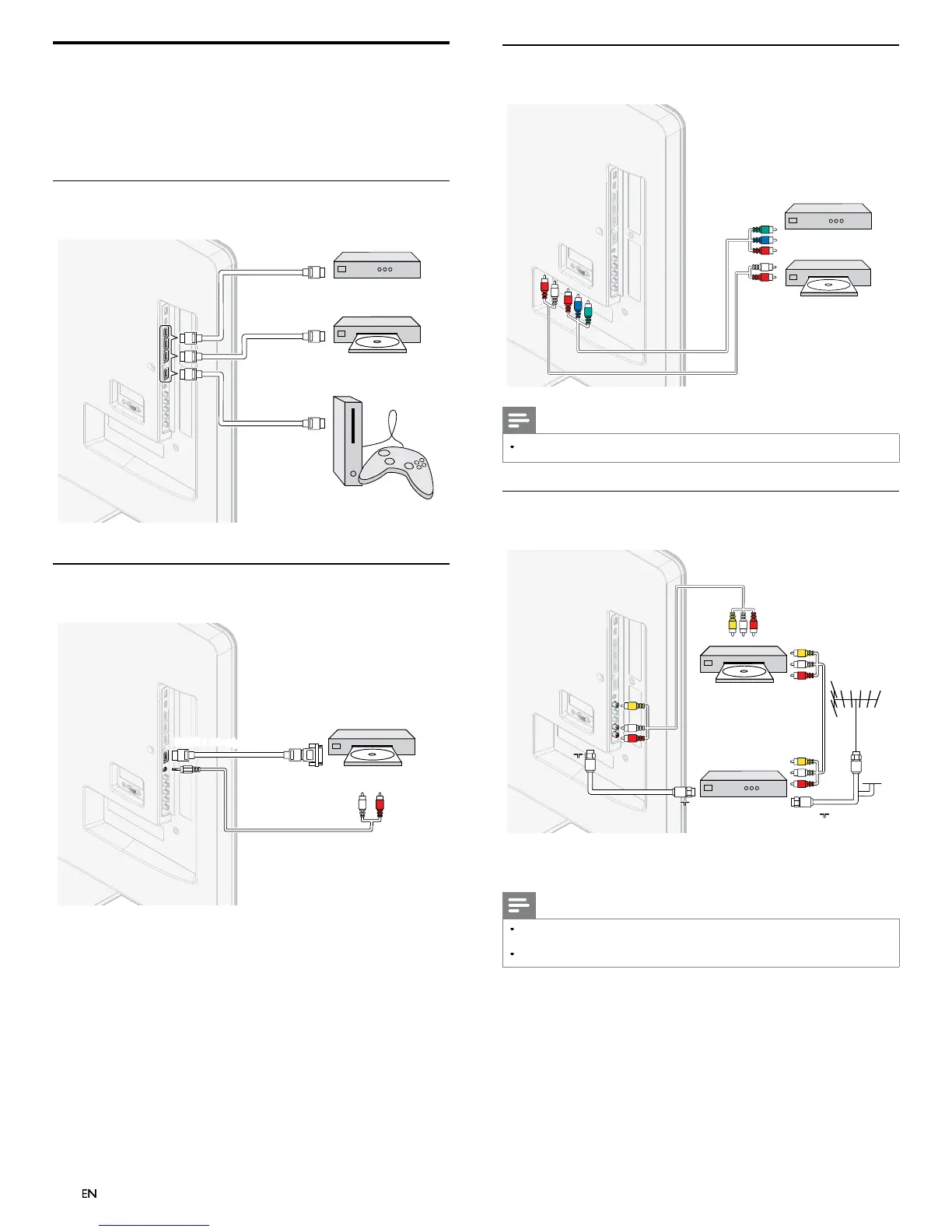 EN