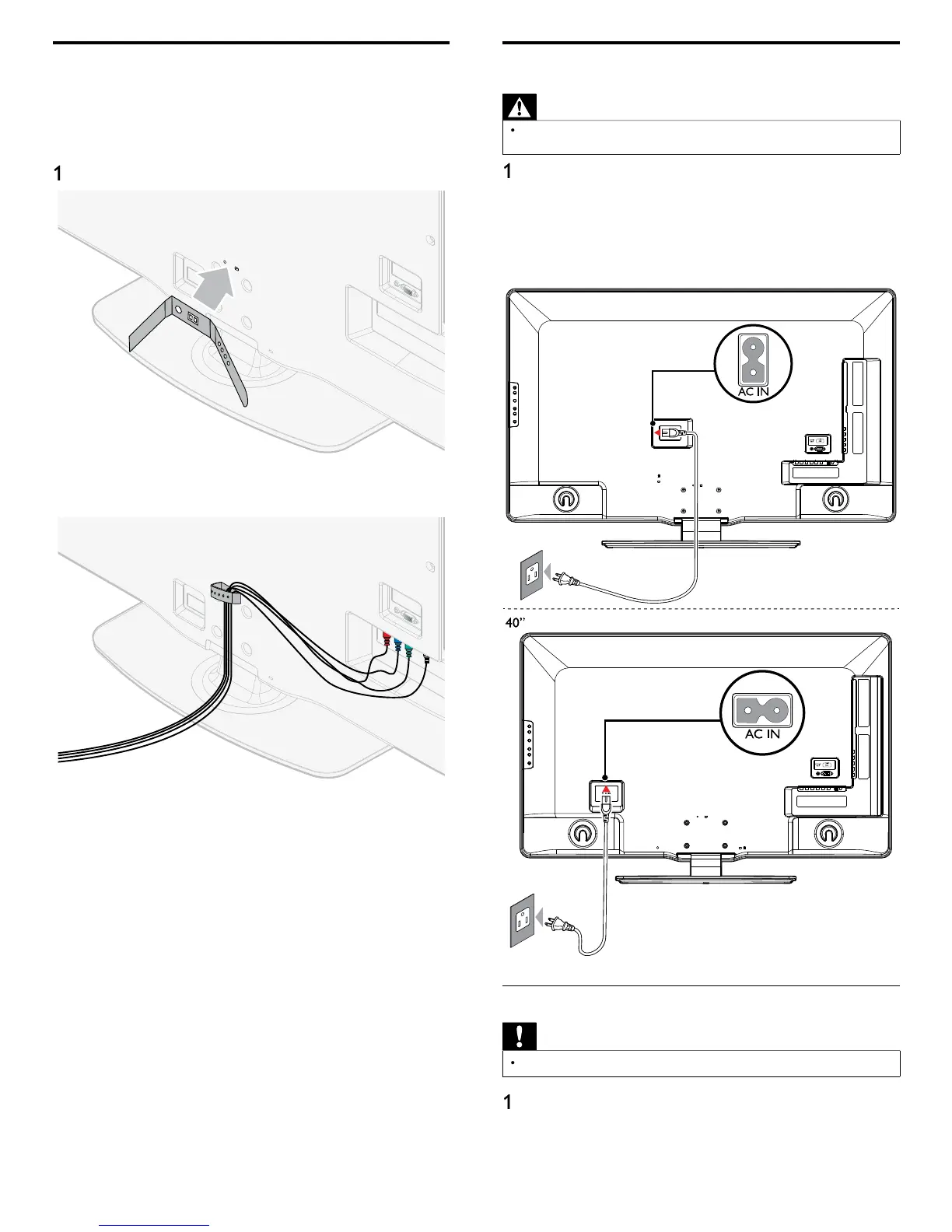 1

1

AC IN

40"

AC IN

1