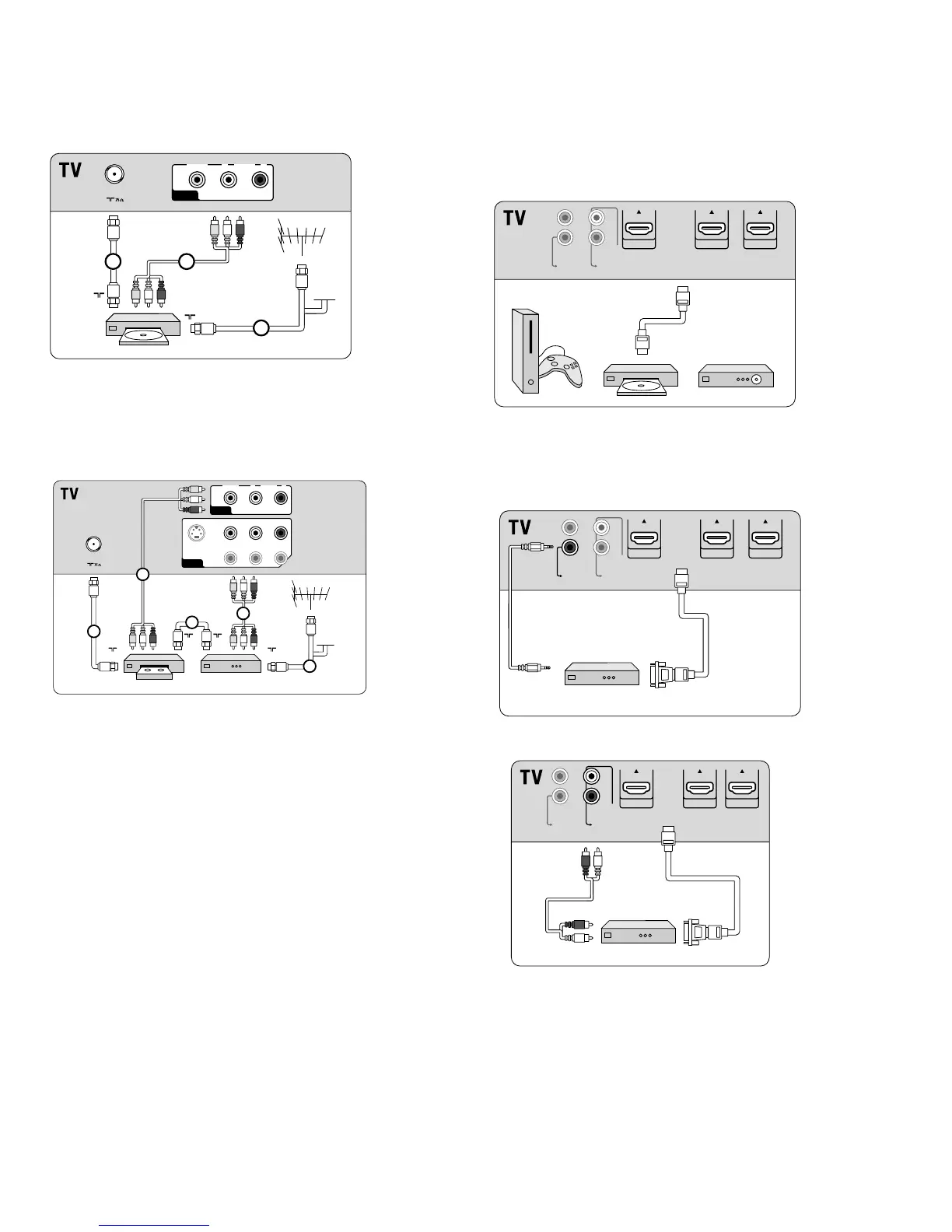 TV

TV

TV

TV

TV