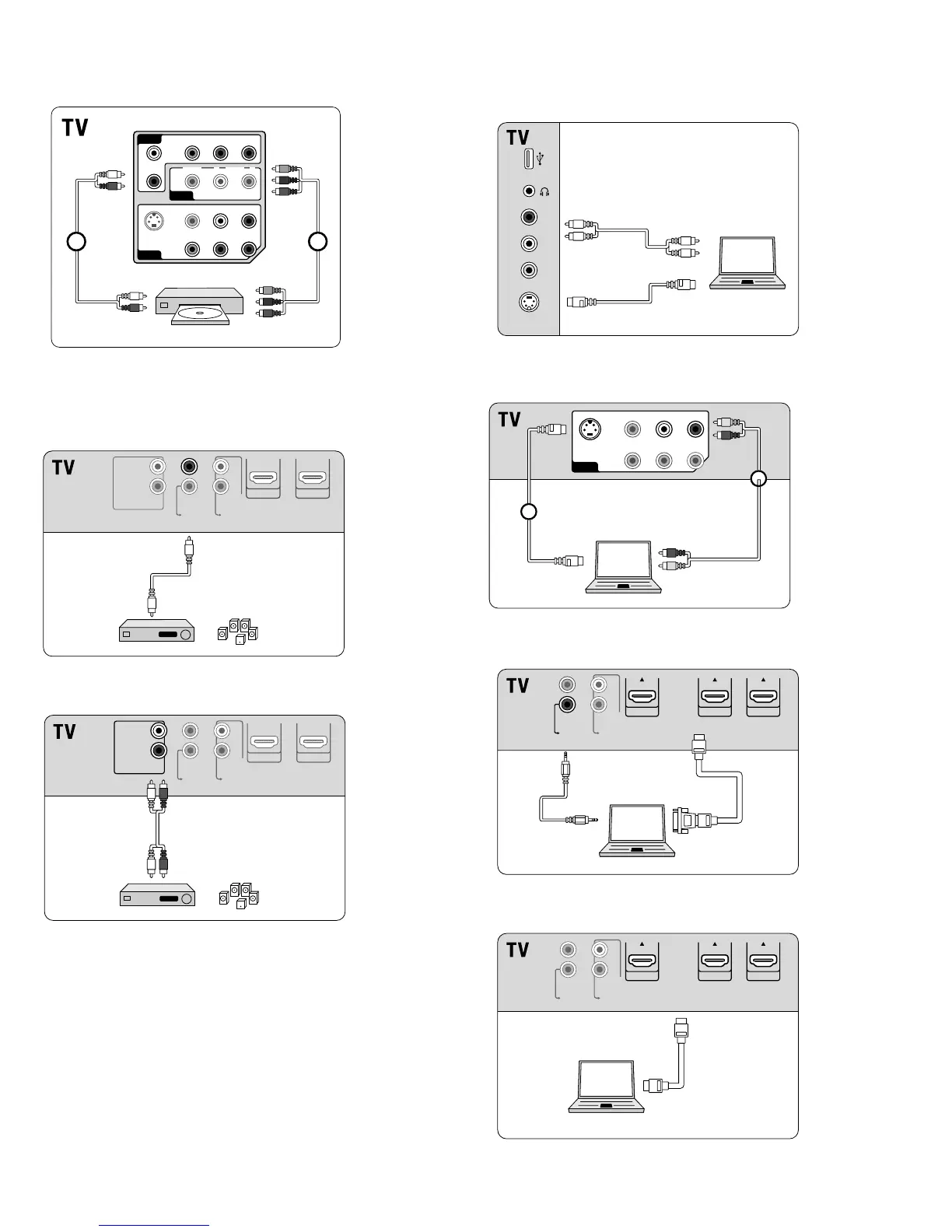 TV

TV

TV

TV

TV

TV

TV