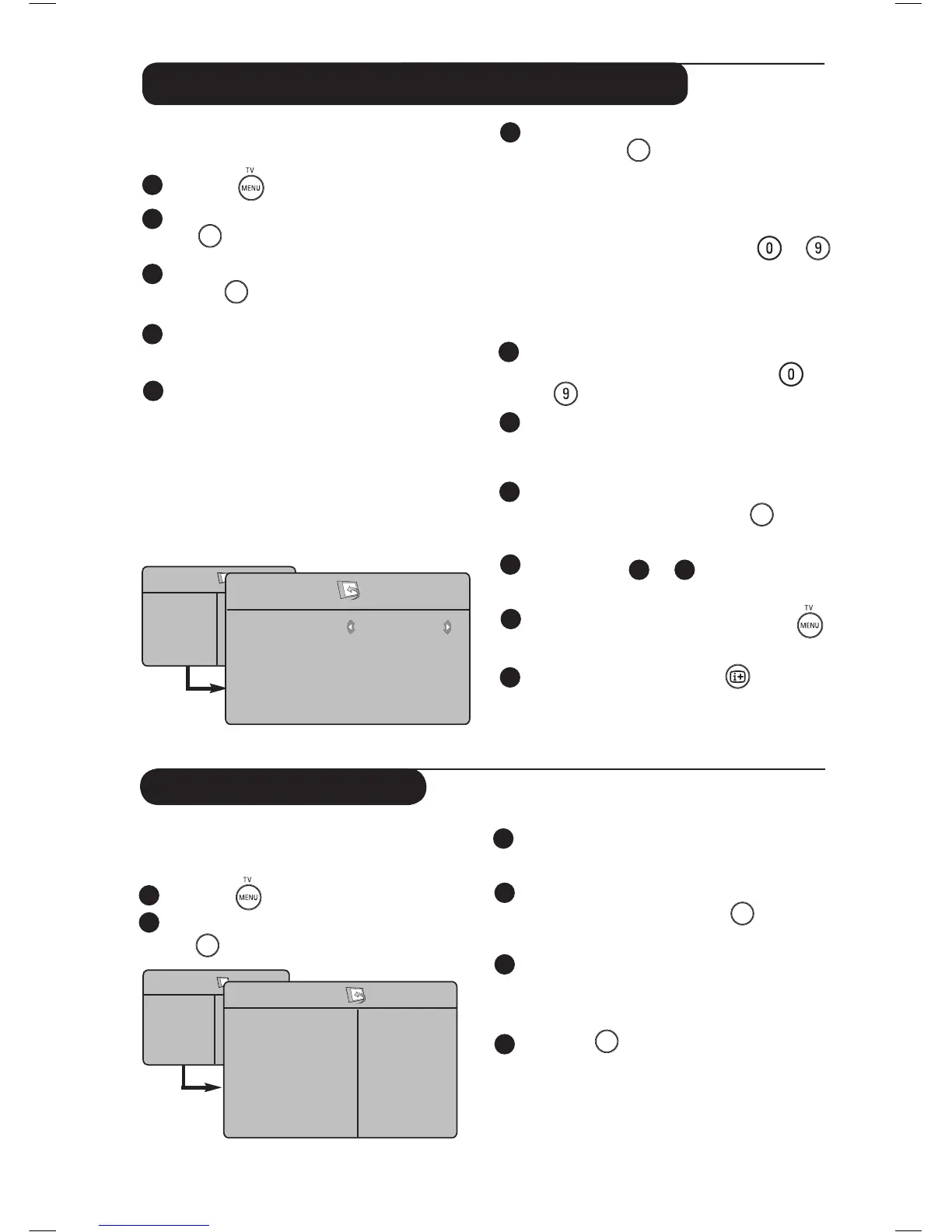 TV
MENU

0
9

0
9

TV
MENU

i+

TV
MENU