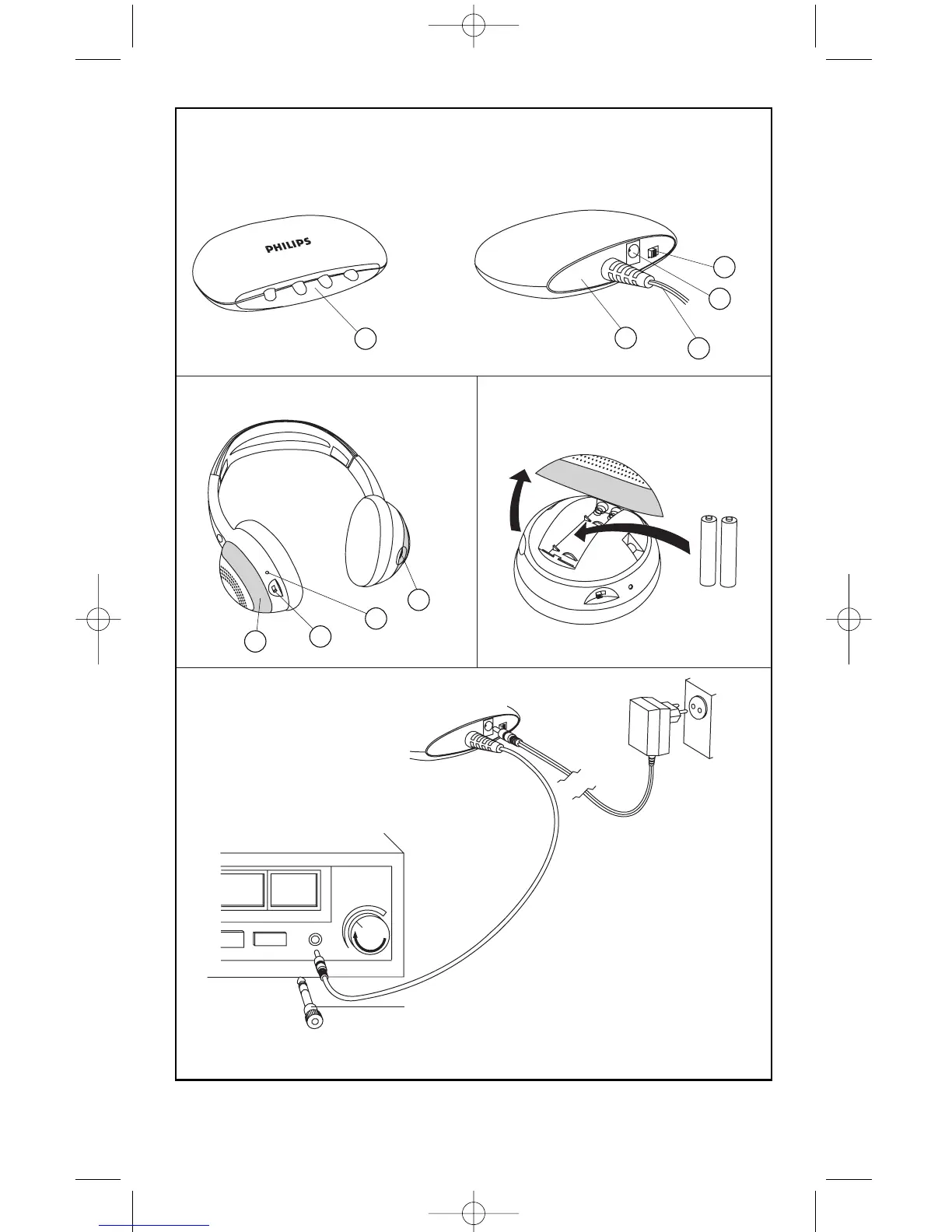 PHILIPS