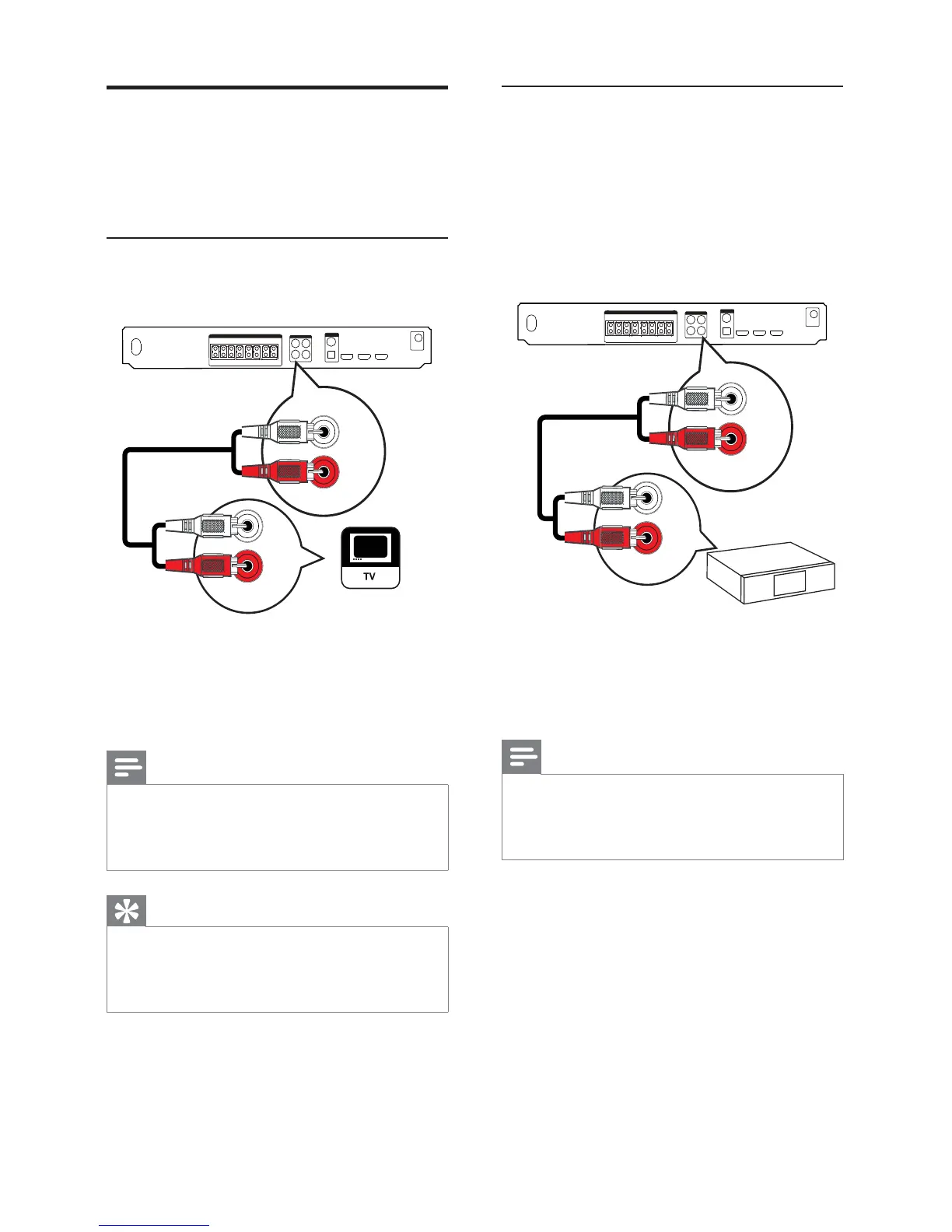 TV