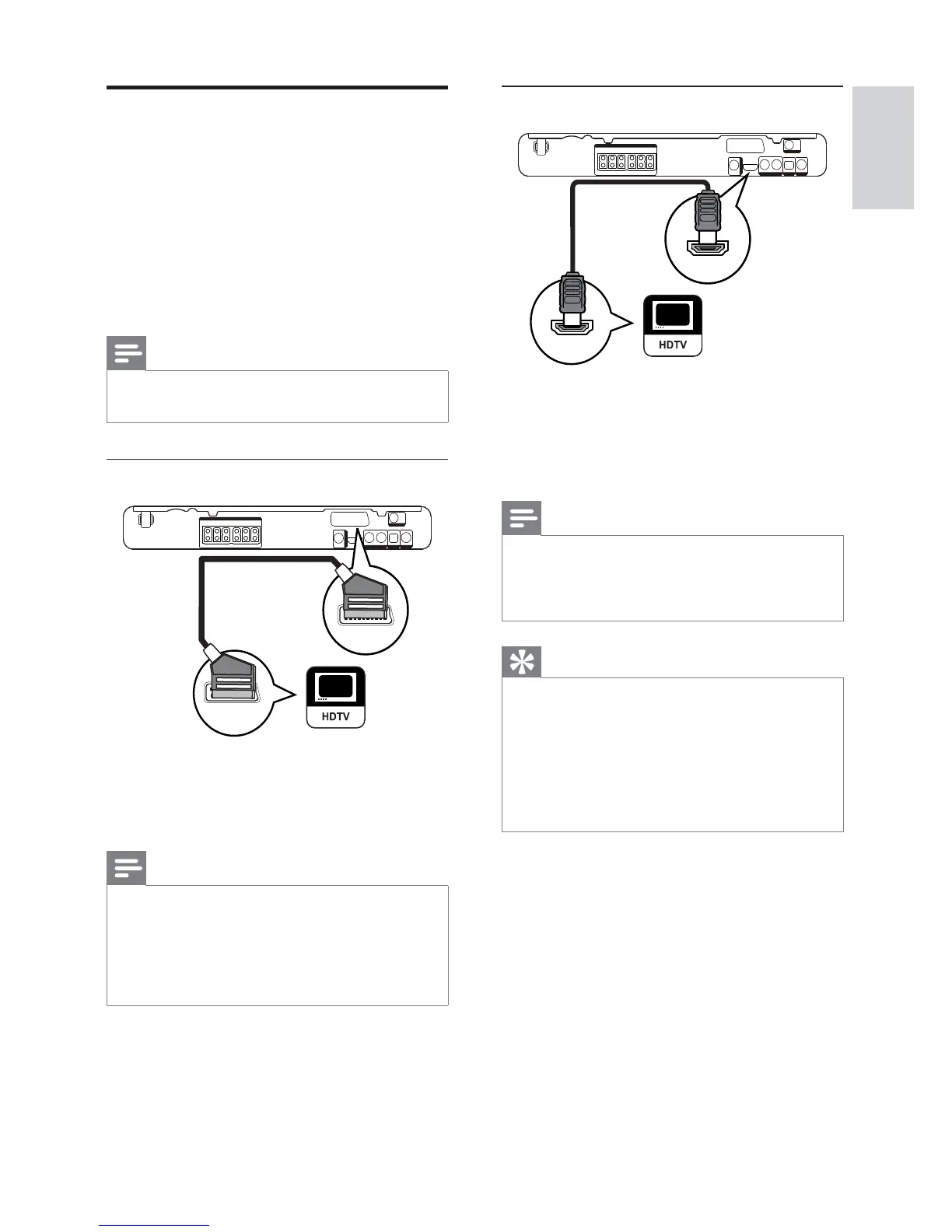 HDTV

HDTV