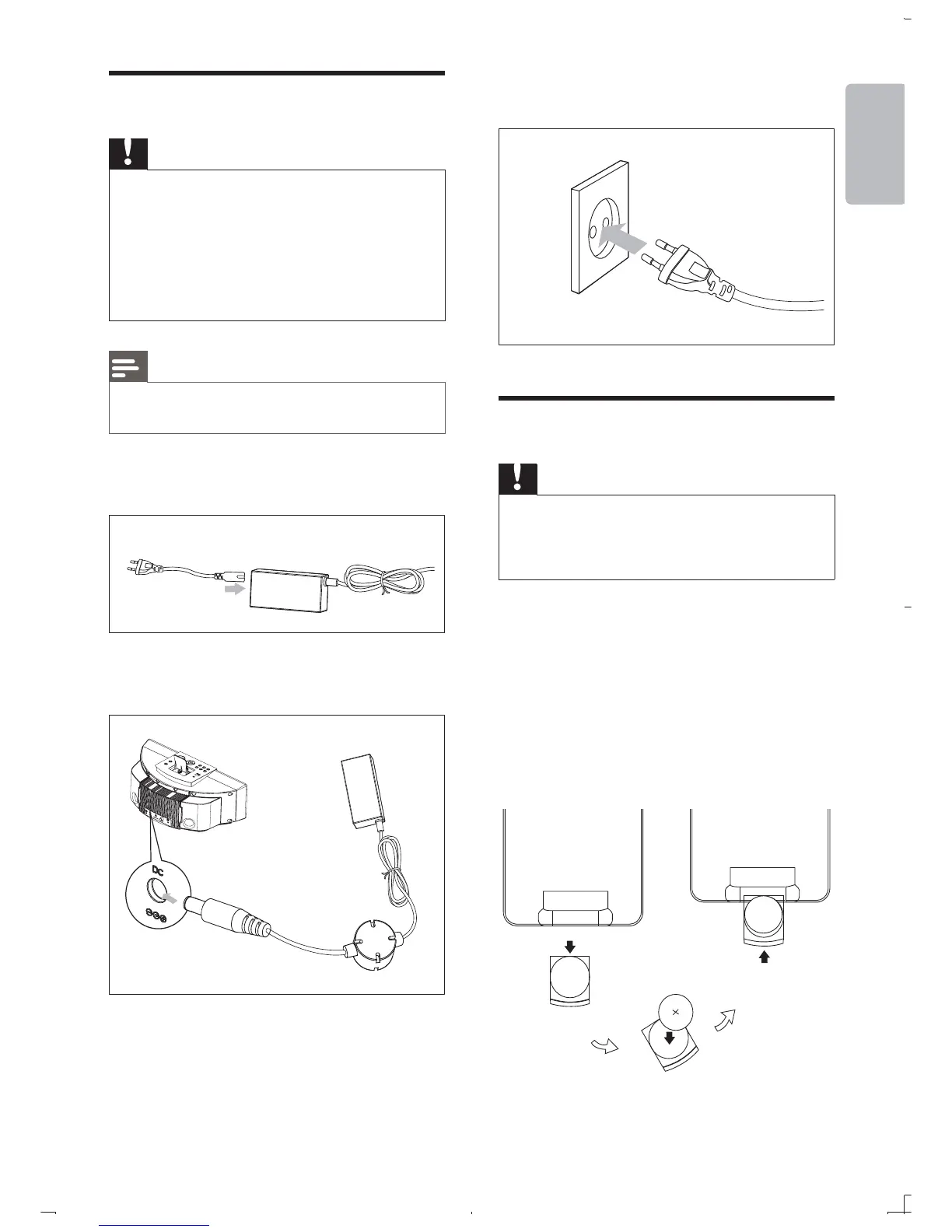 DC