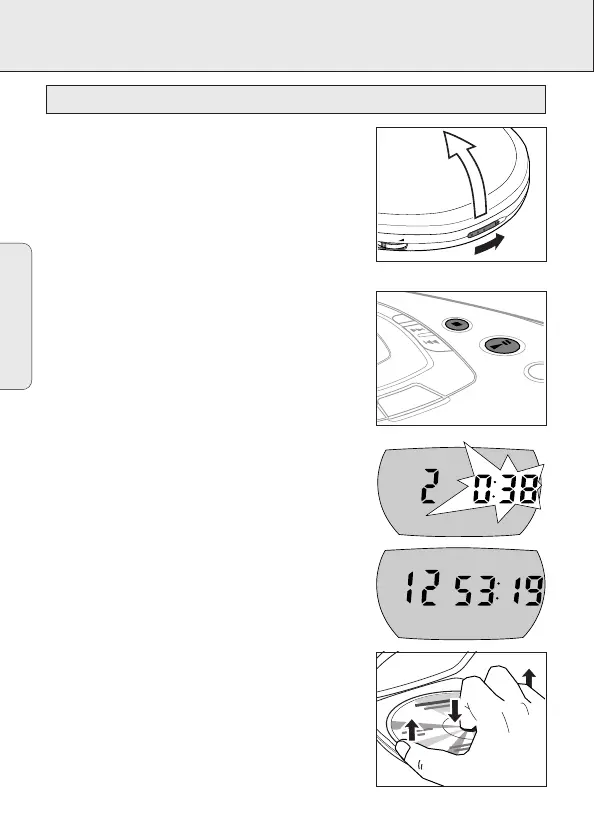 2 0:38

12 53:19