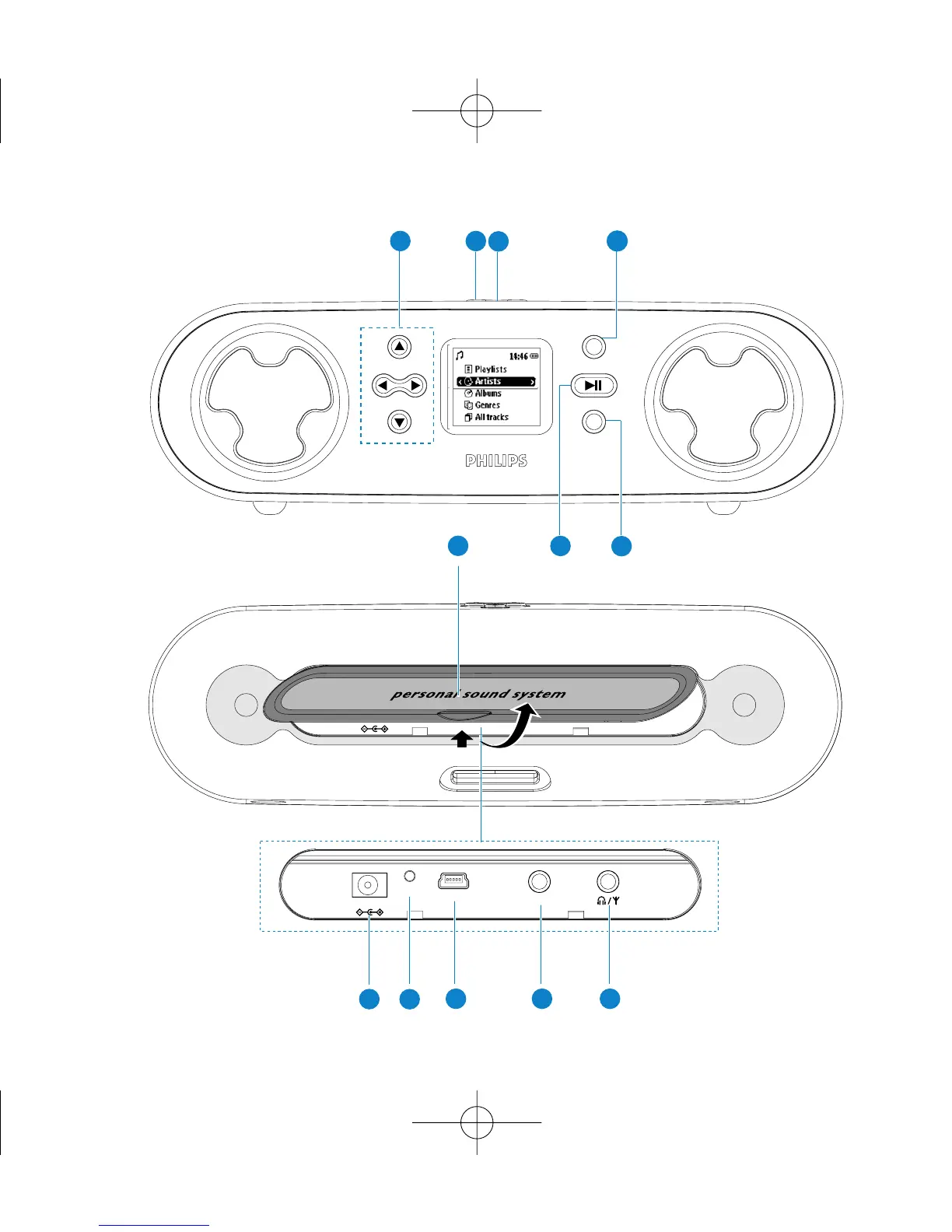 14:46
Playlists
Artists
Albums
Genres
All tracks

PHILIPS

personal sound system