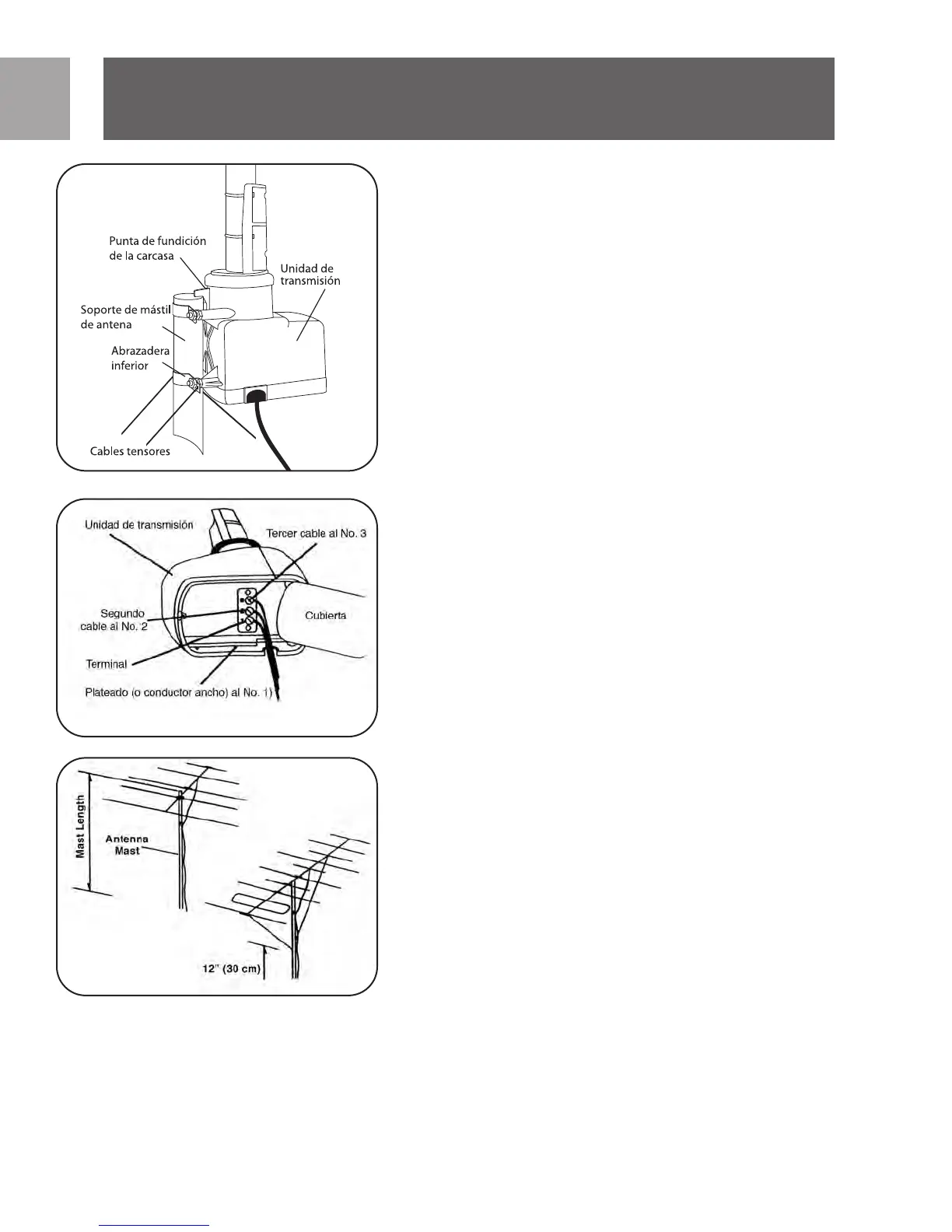 Punta de fundición de la carcasa

Unidad de transmisión

Soporte de mástil de antena

Abrazadera inferior

Cables tensores

Unidad de transmisión

Tercer cable al No. 3

Segundo cable al No. 2

Cubierta

Terminal

Plateado (o conductor ancho) al No. 1)

Mast Length

Antenna Mast

12" (30 cm)