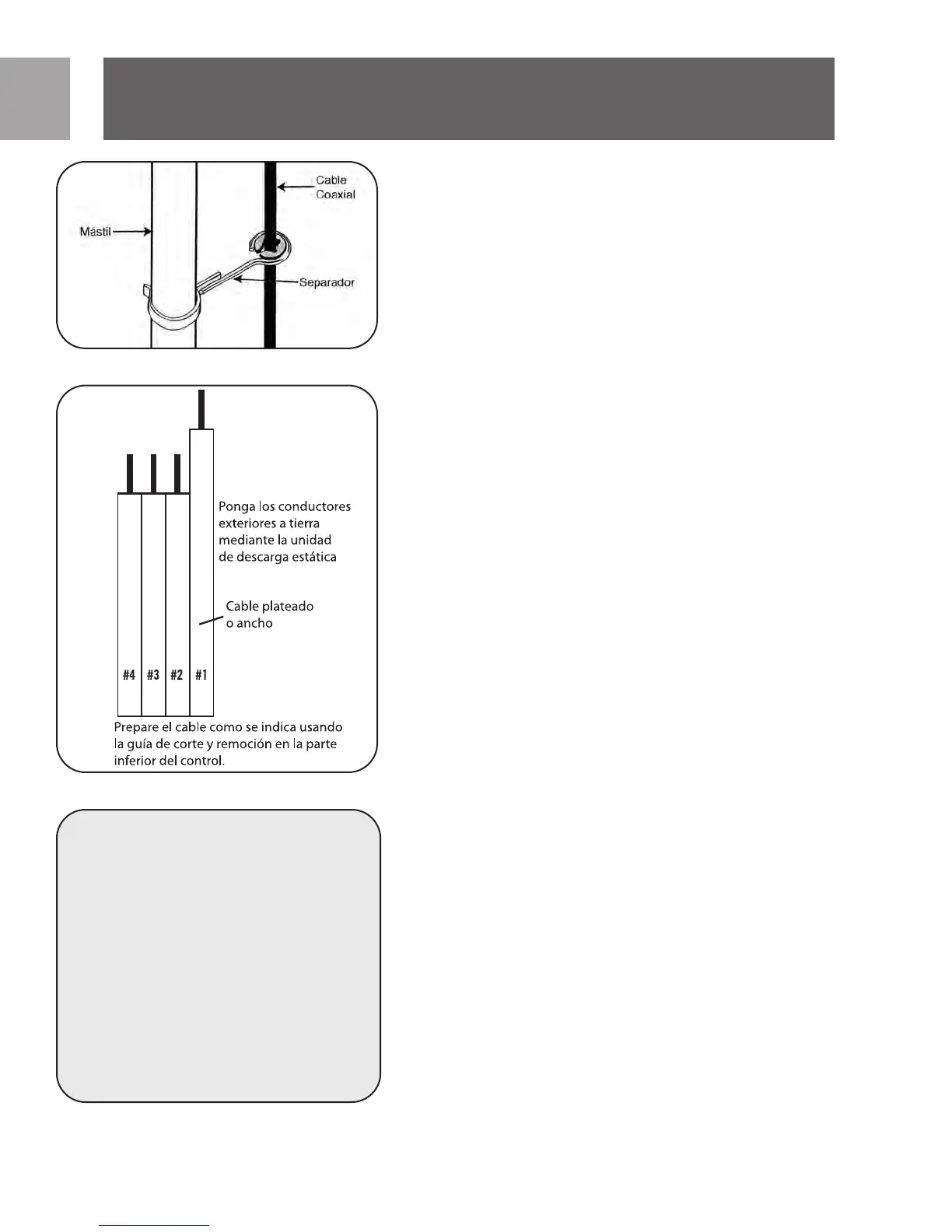 Cable Coaxial

Mástil

Separador

Ponga los conductores exteriores a tierra mediante la unidad de descarga estática

Cable plateado o ancho

#4 #3 #2 #1

Prepare el cable como se indica usando la guía de corte y remoción en la parte inferior del control.