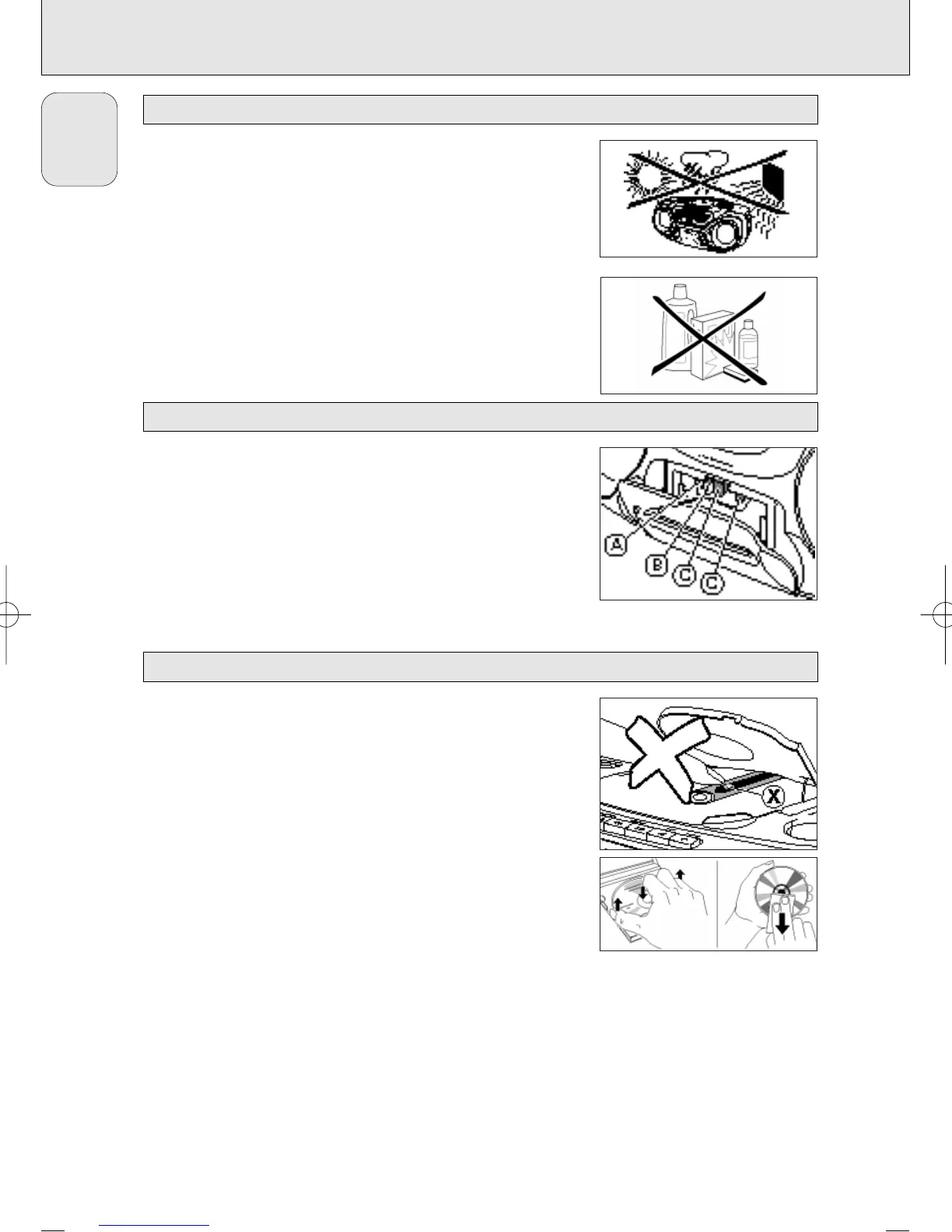 A

B

C

C

X