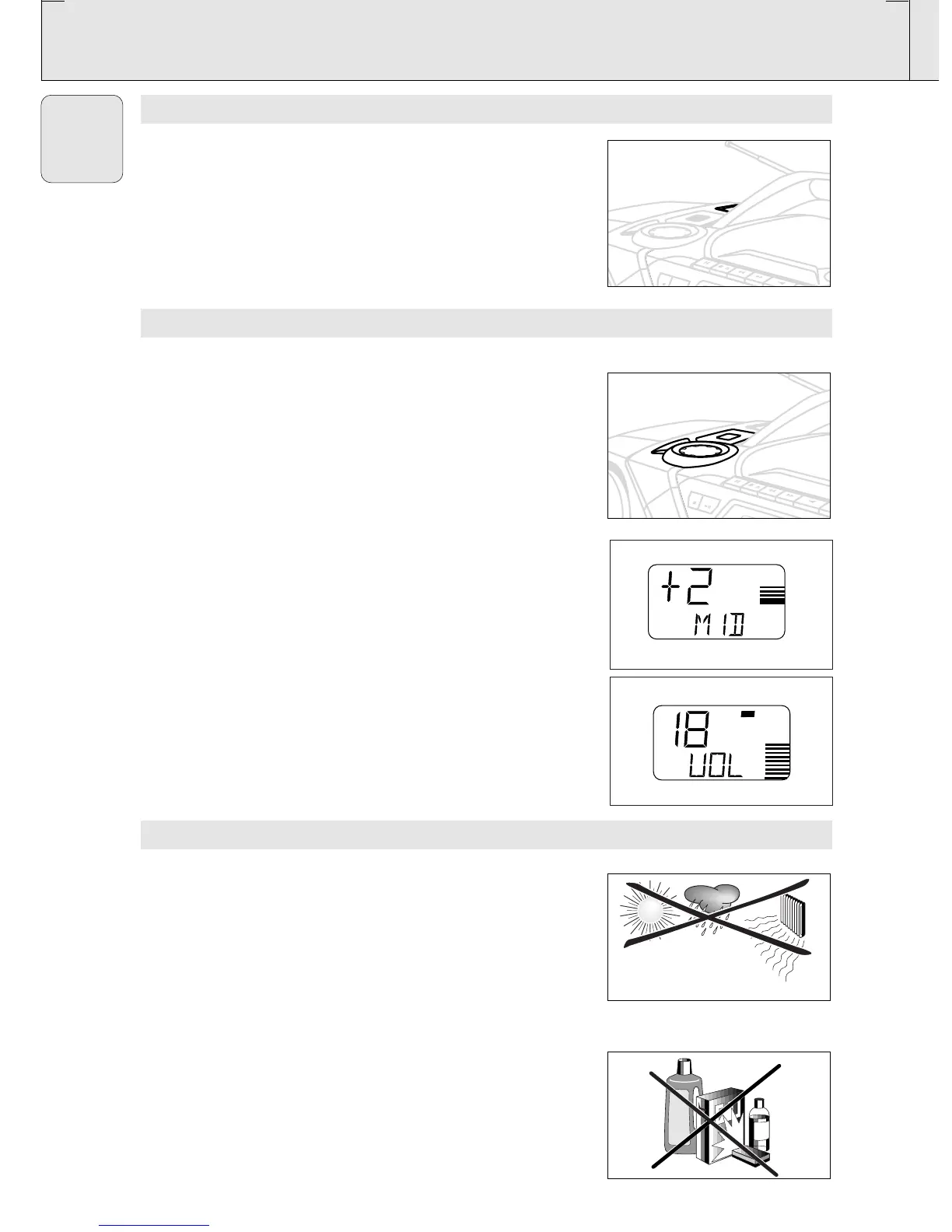 +2
MID

18
VOL