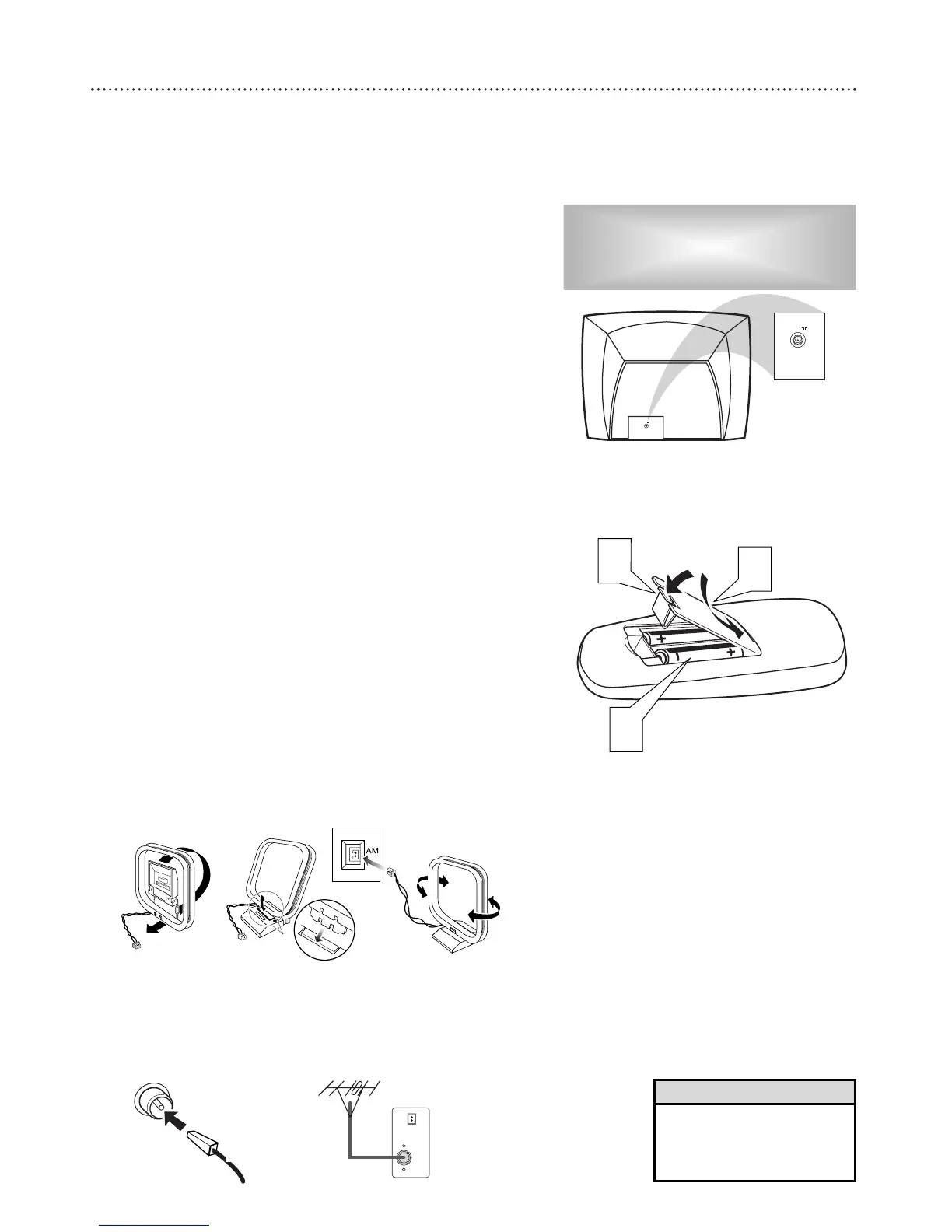 AM