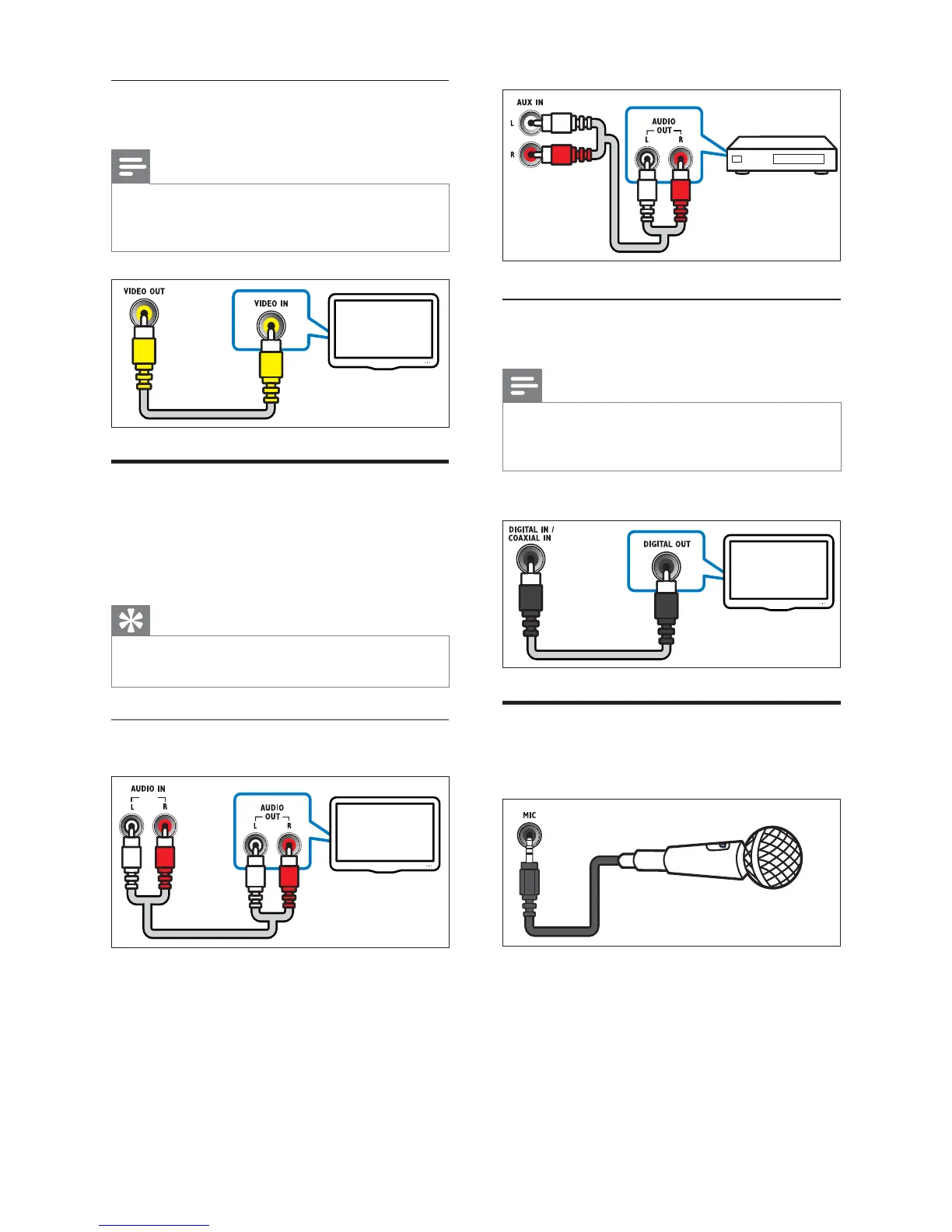 VIDEO OUT

VIDEO IN

AUDIO IN

L

R

AUDIO OUT

L

R

AUX IN

L

R

AUDIO OUT

L

R

DIGITAL IN / COAXIAL IN

DIGITAL OUT

MIC