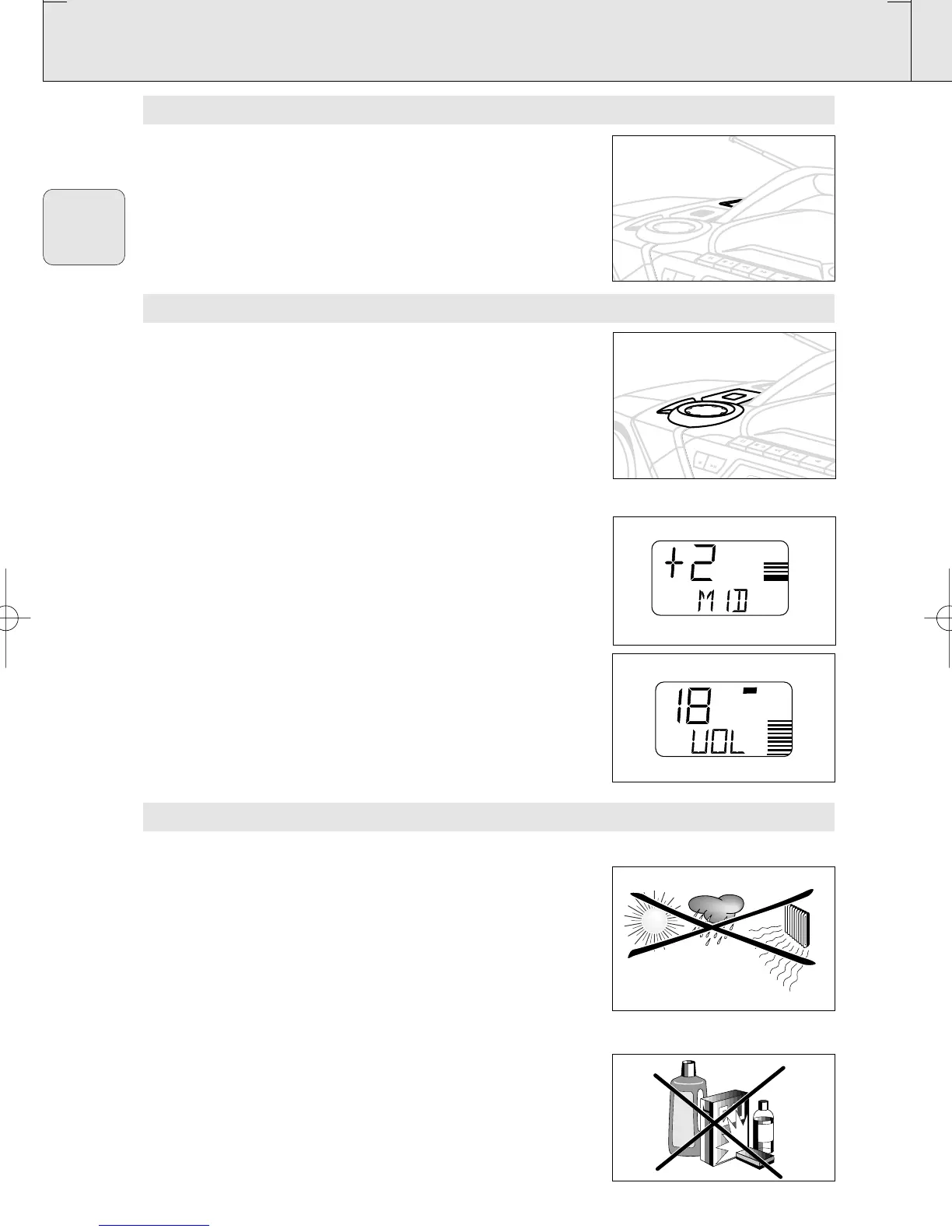 +2
MID

18
VOL