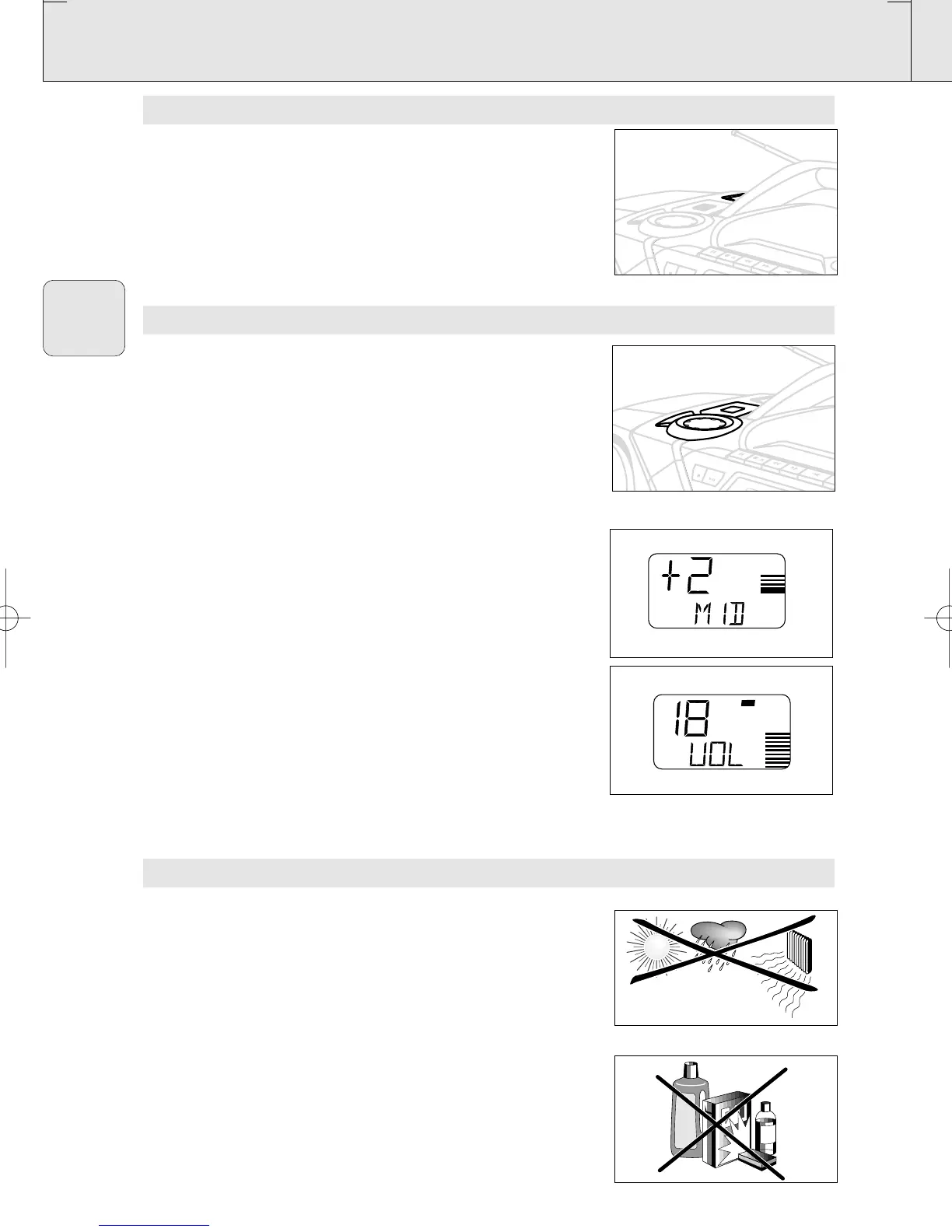 +2
MID

18
VOL