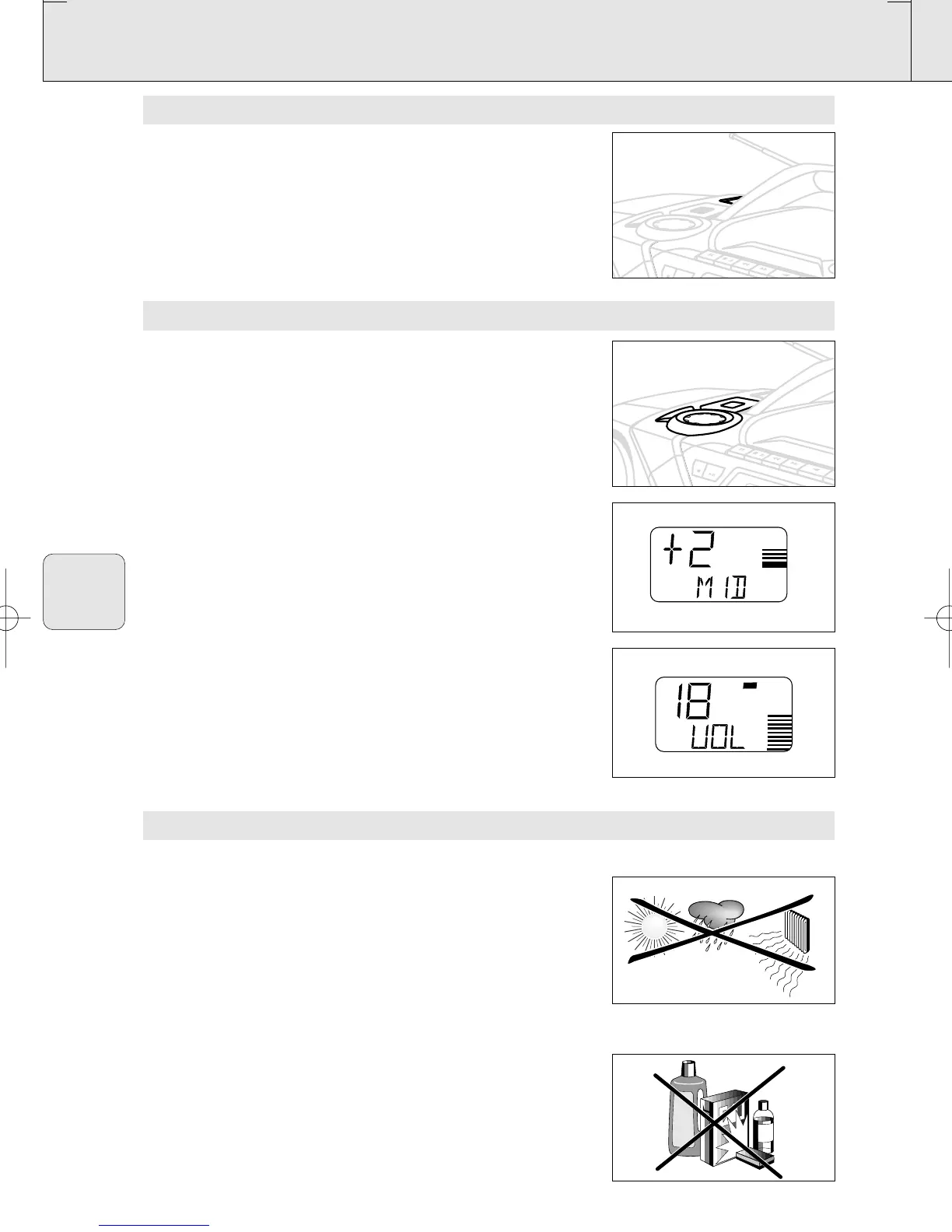 +2
MID

18
VOL