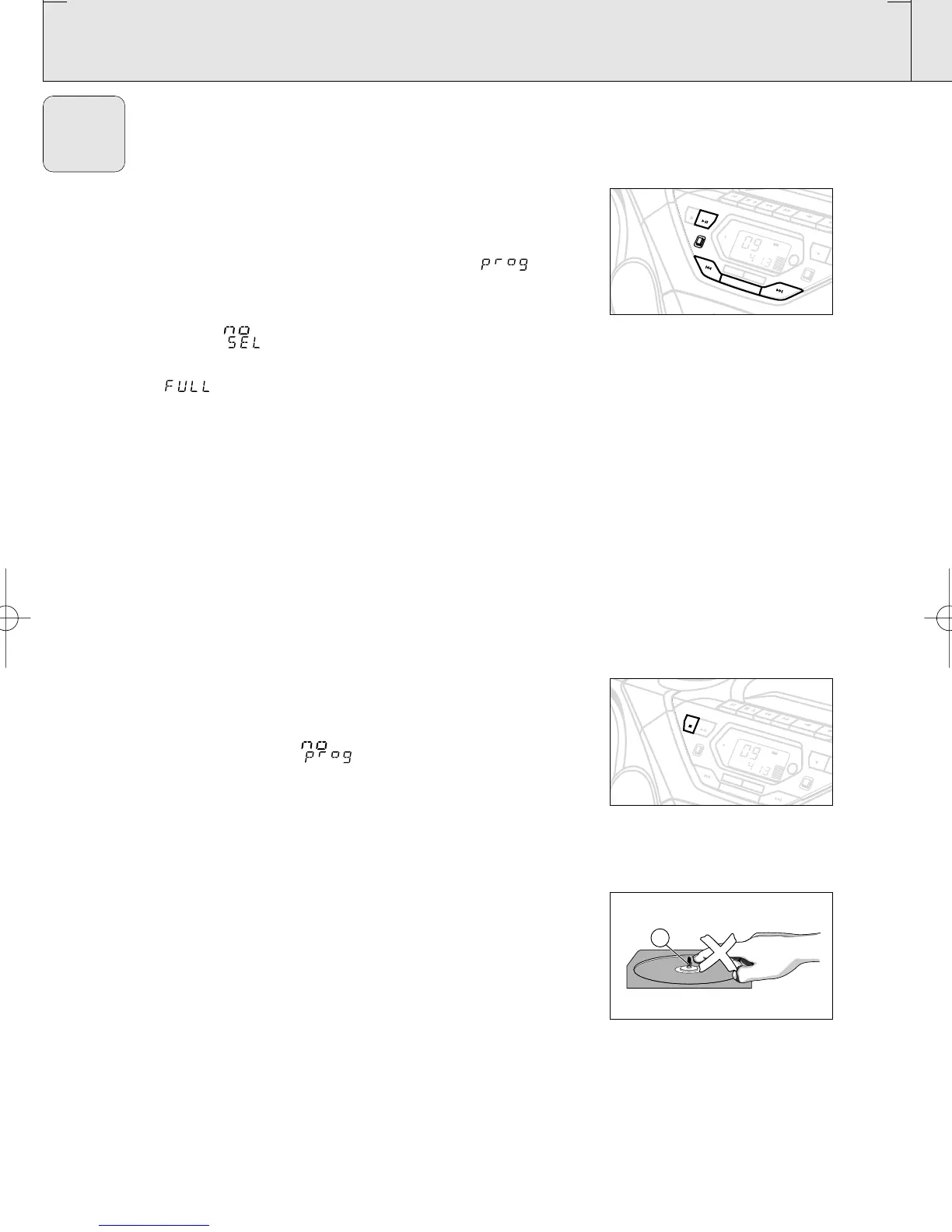 prog

no
SEL

FULL

no
prog

09
4 13

09
4 13