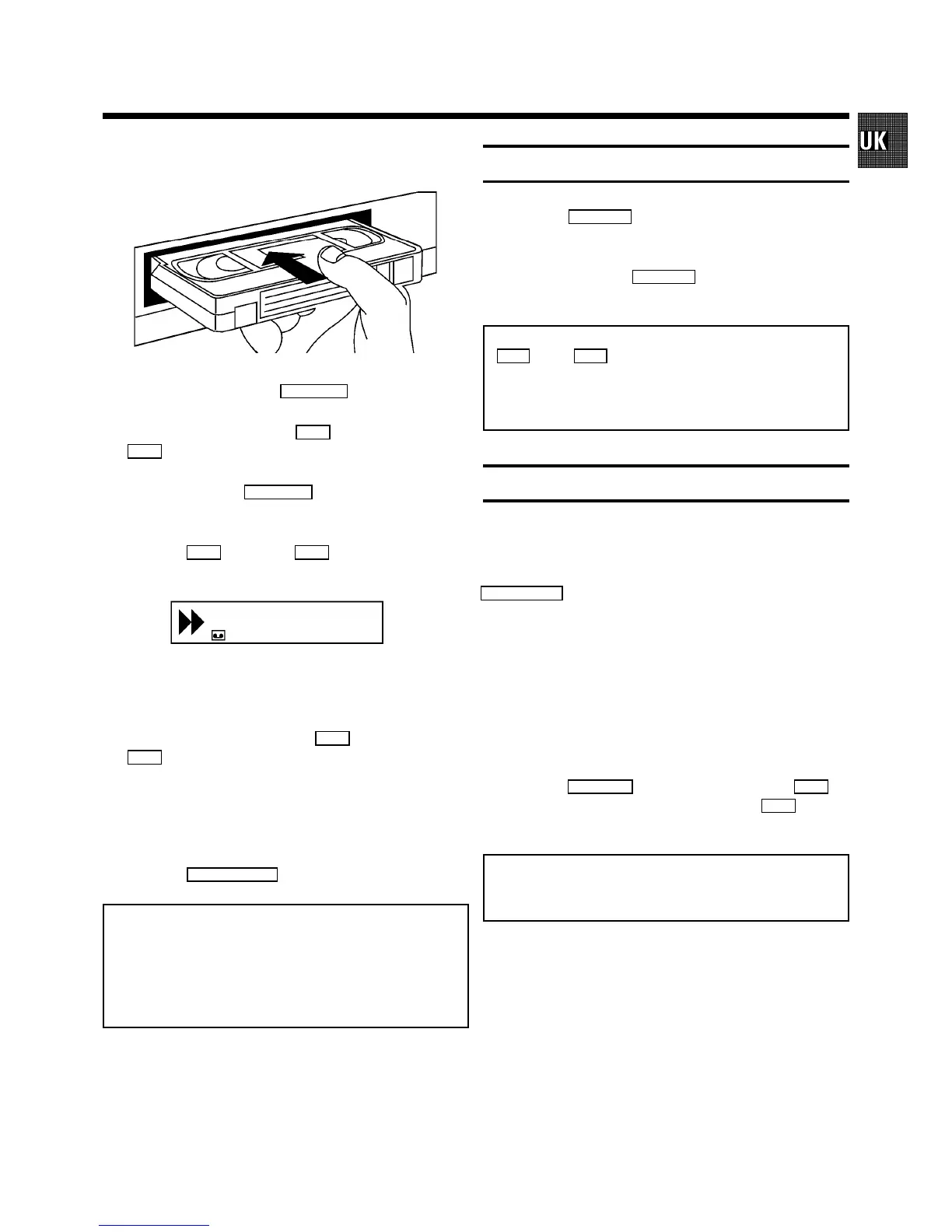 UK