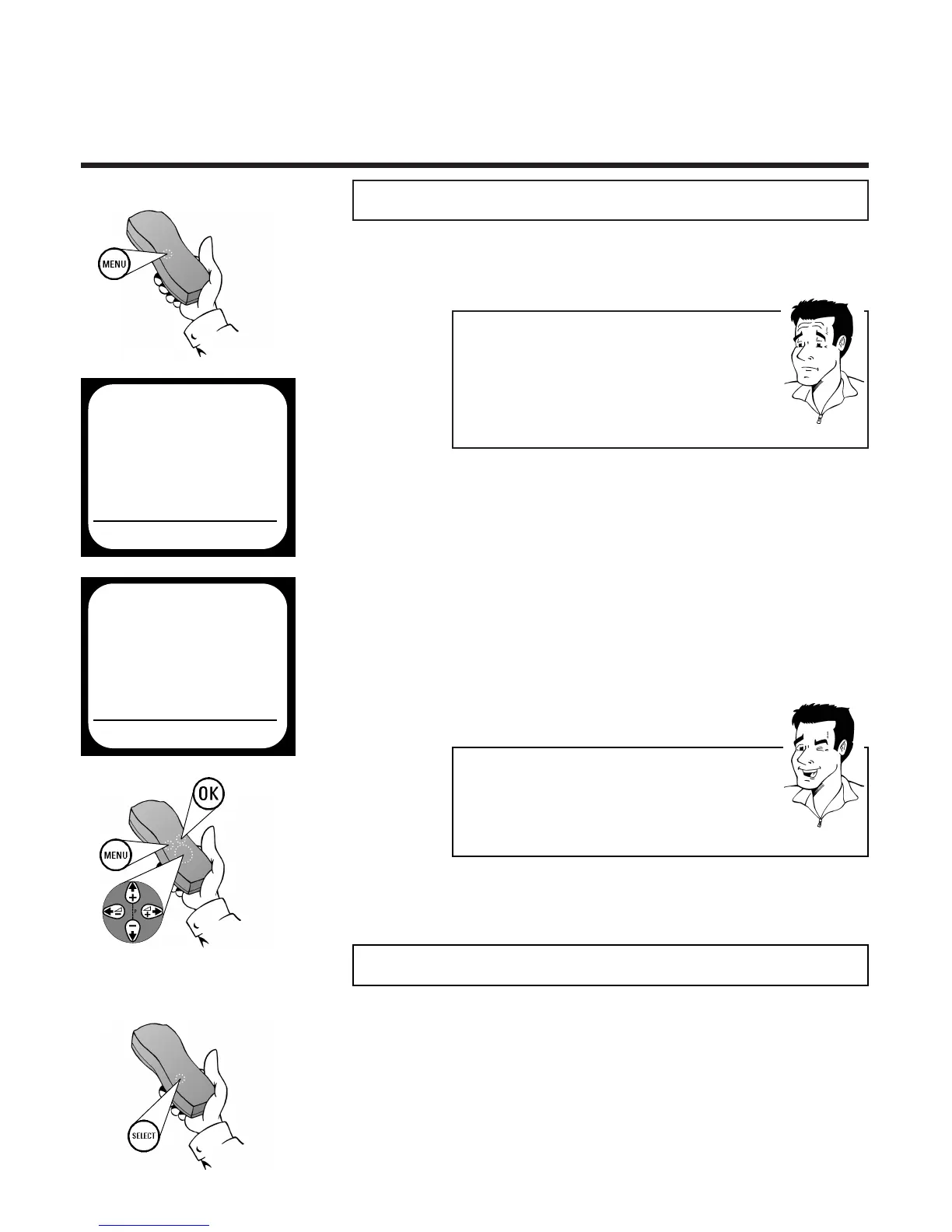 MENU

OK

MENU

SELECT