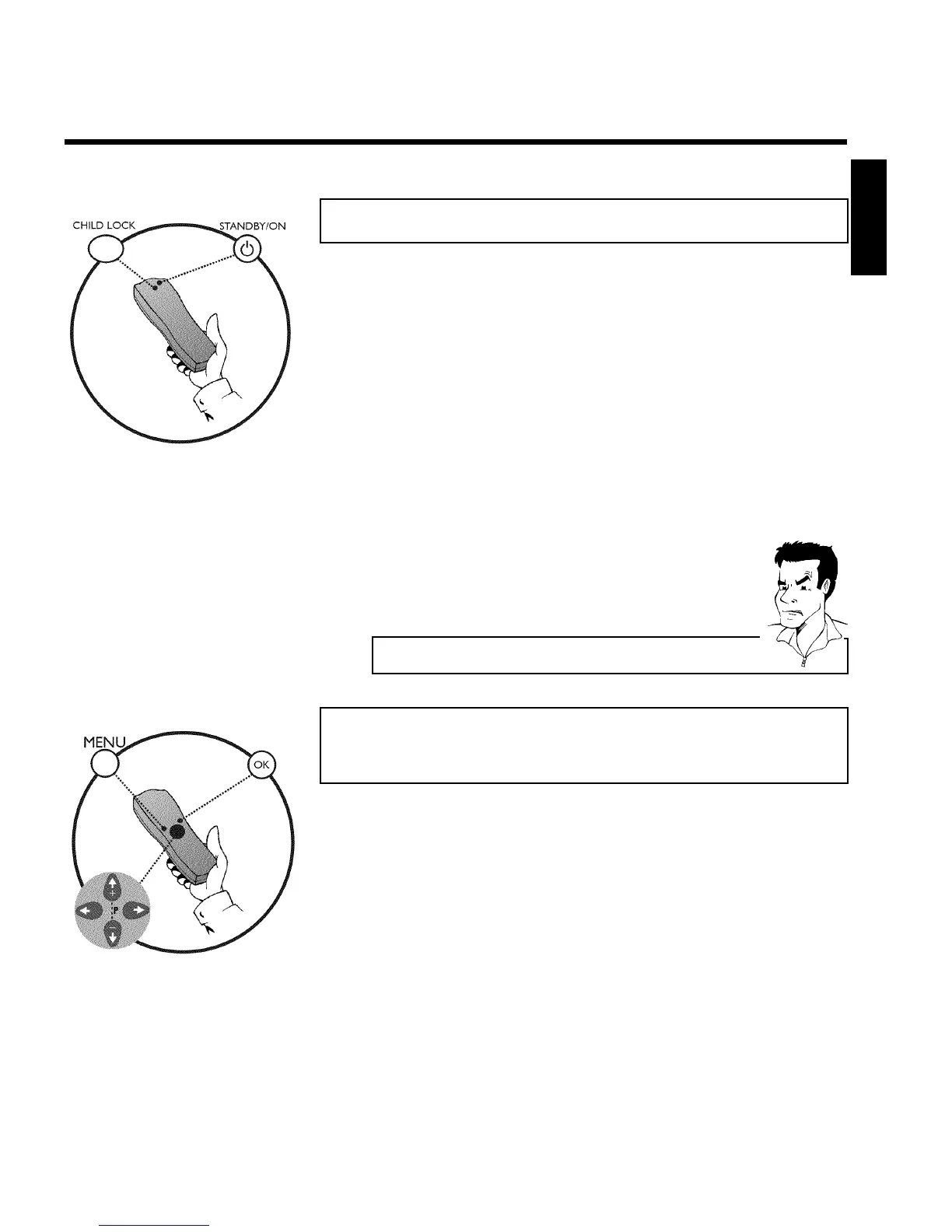 CHILD LOCK

STANDBY/ON

MENU

OK

P