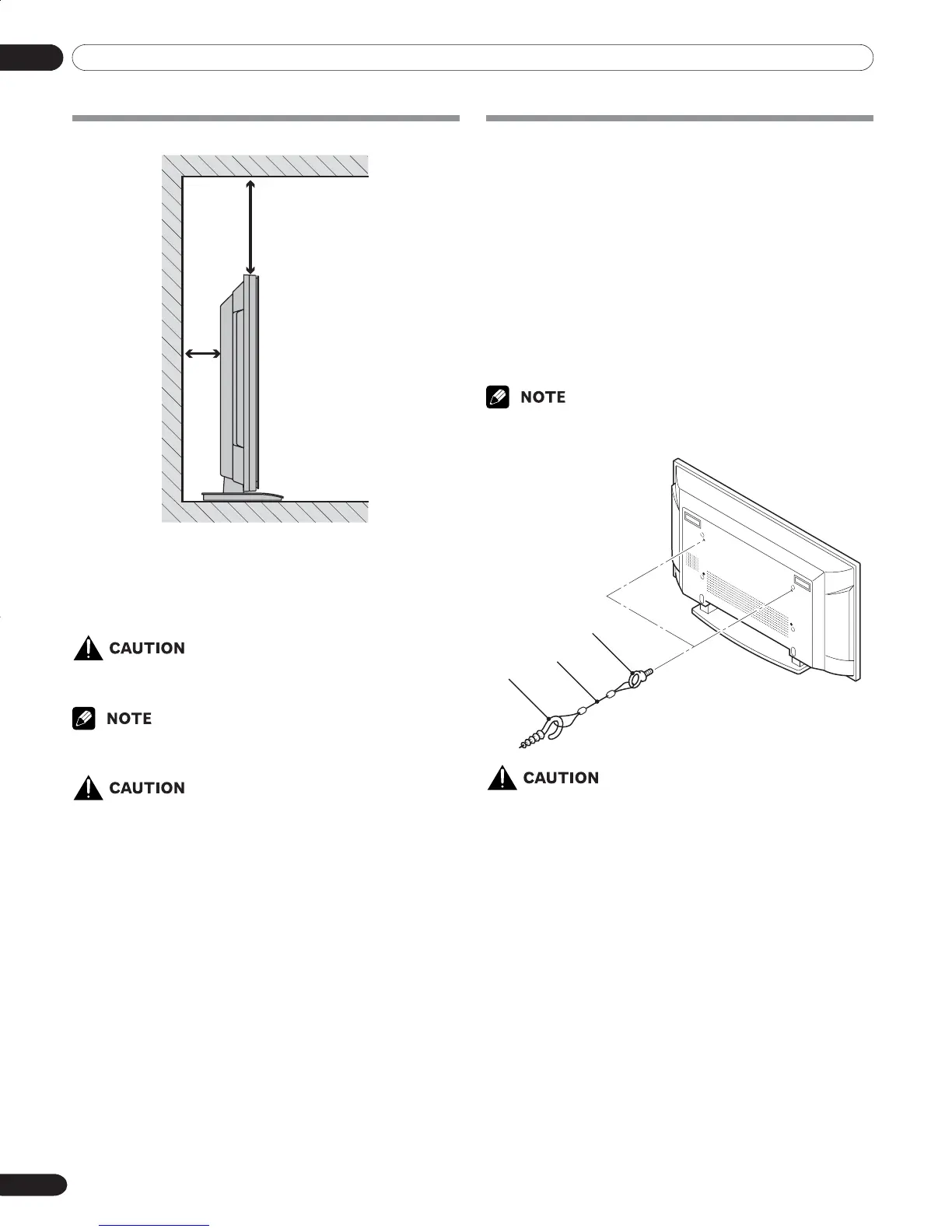 CAUTION

NOTE

CAUTION

NOTE

CAUTION