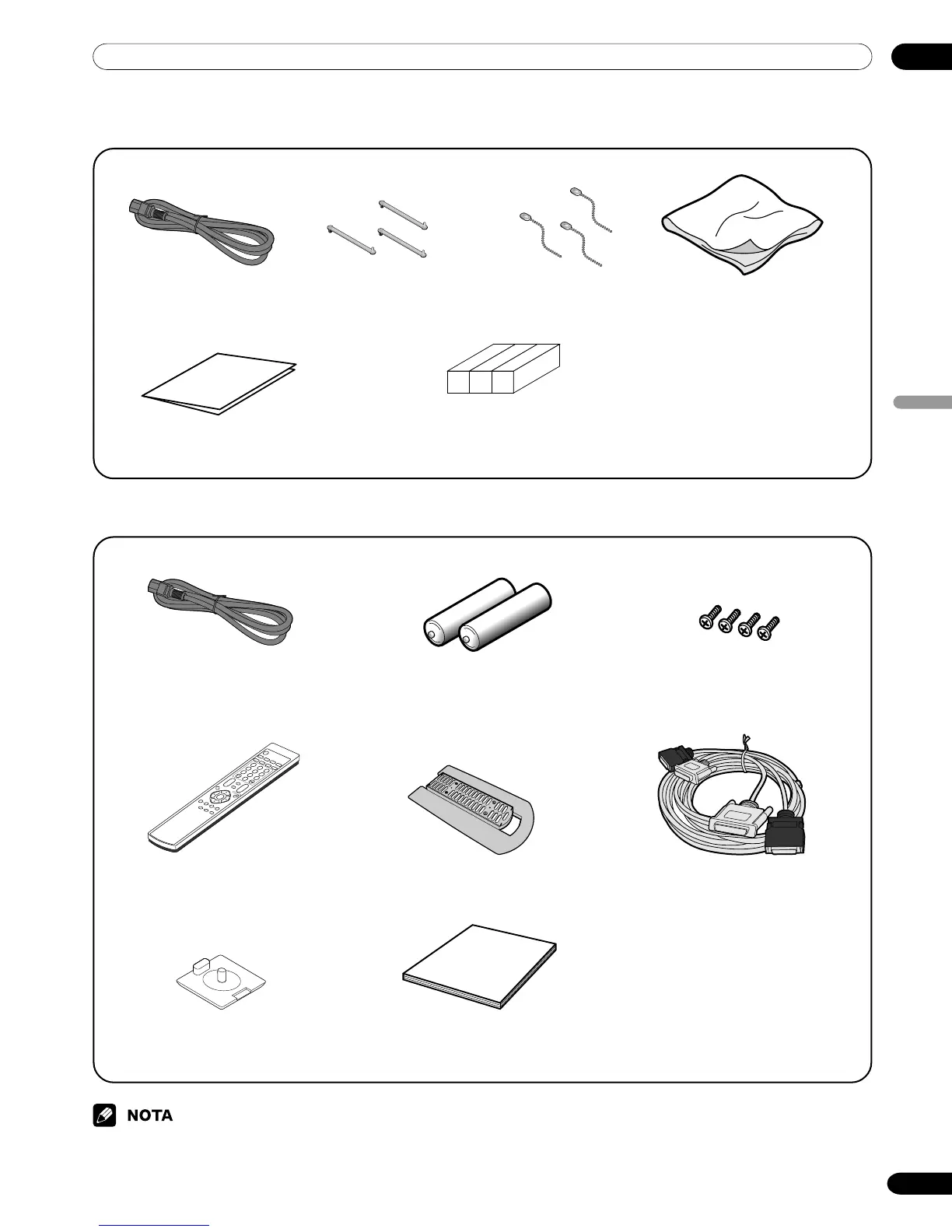 NOTA