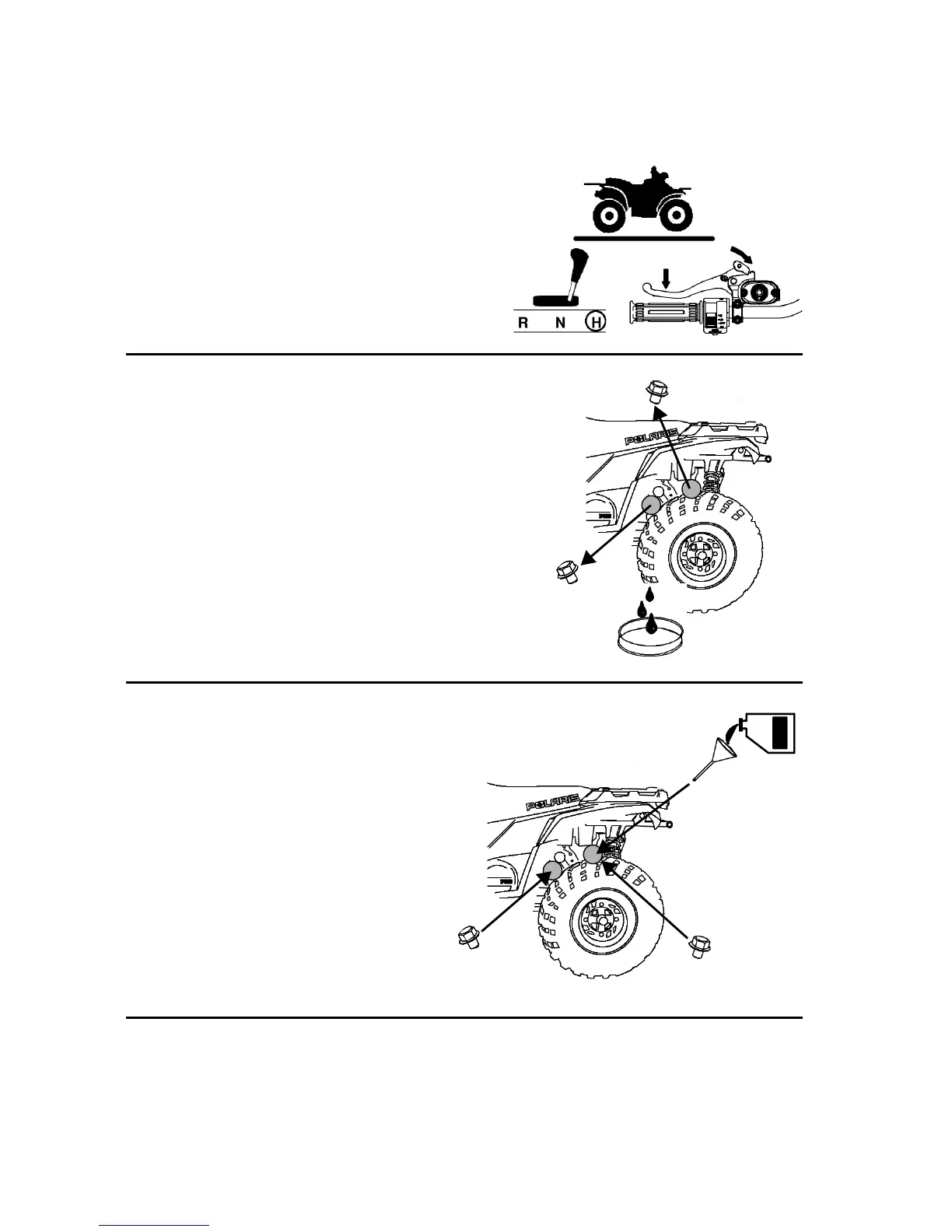 R N H

POLARIS

POLARIS