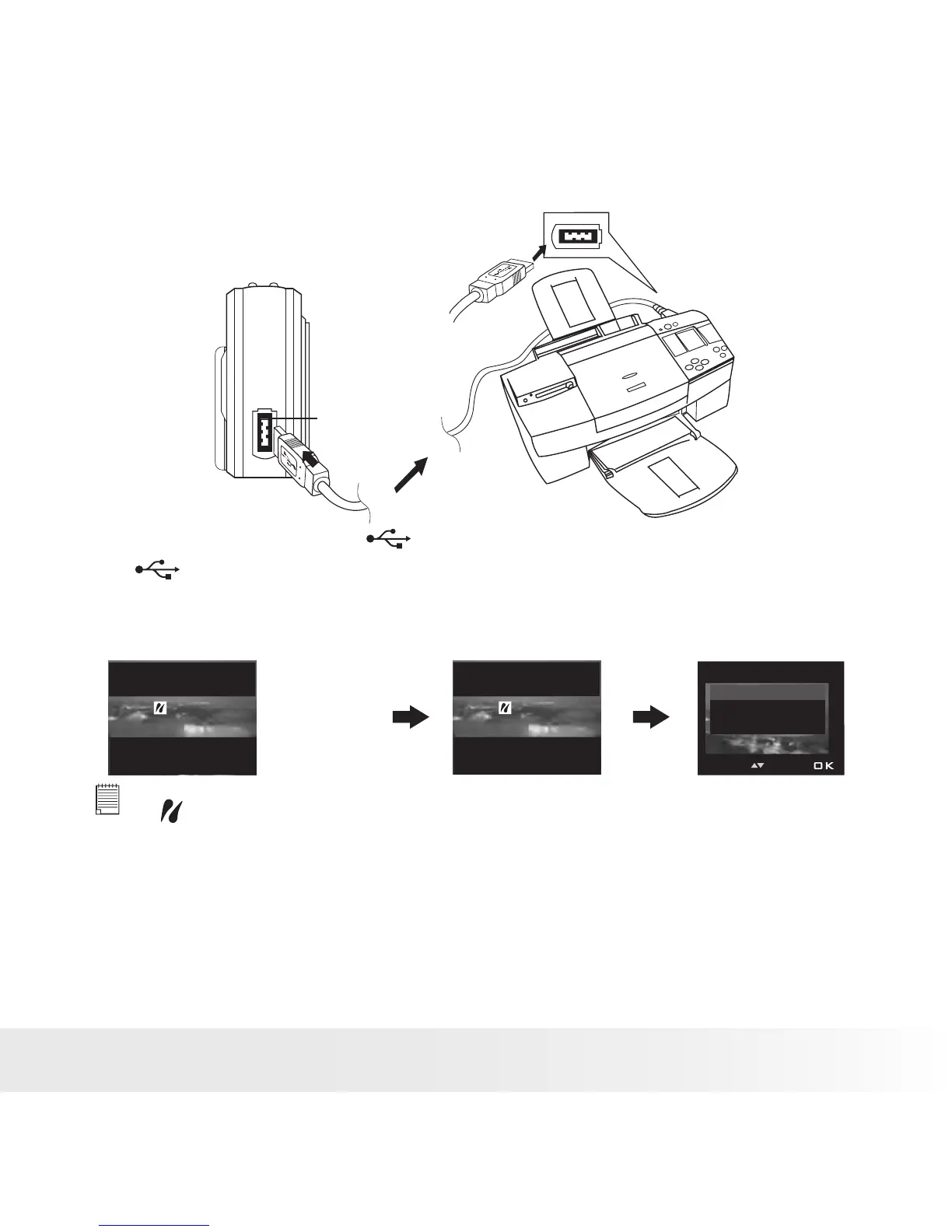 OK