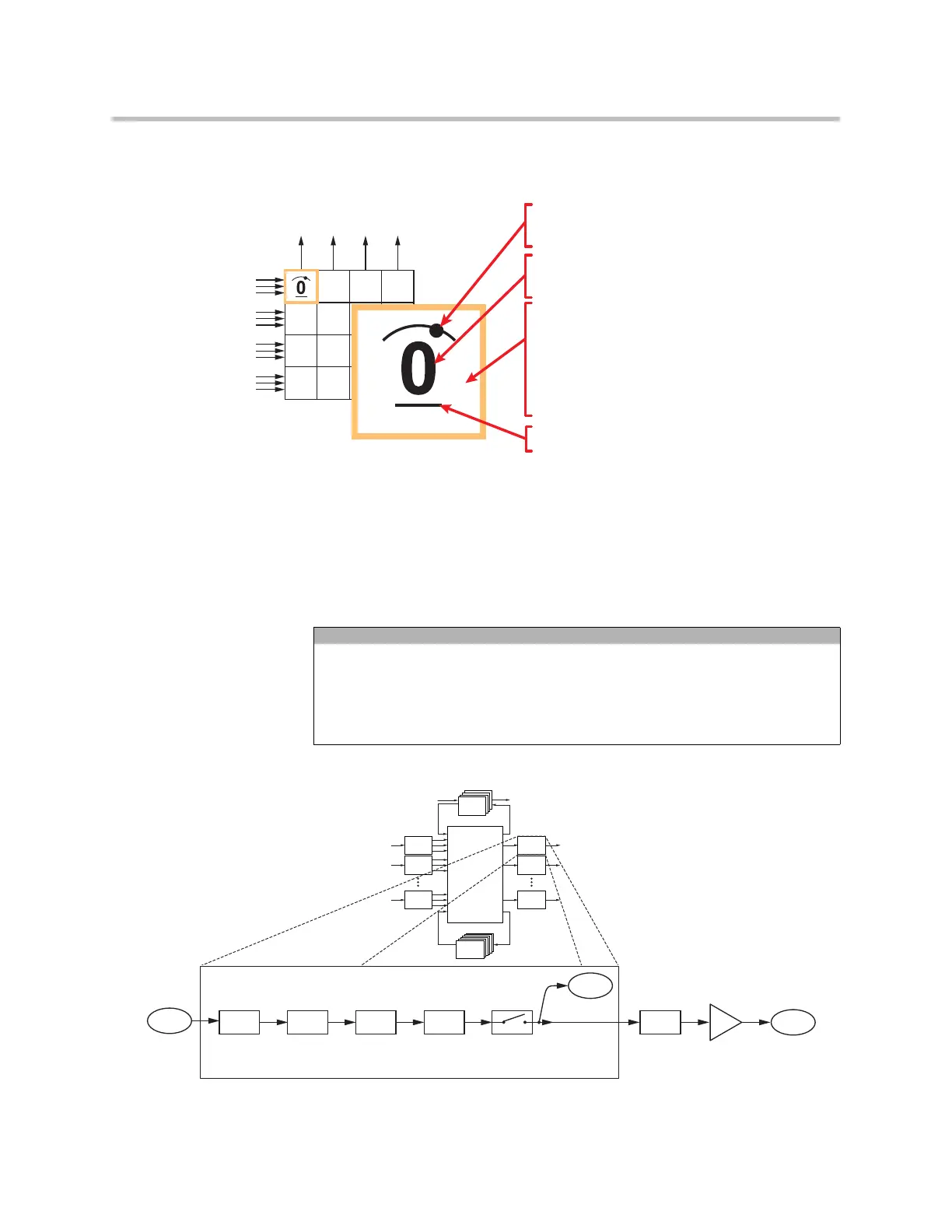 0

0