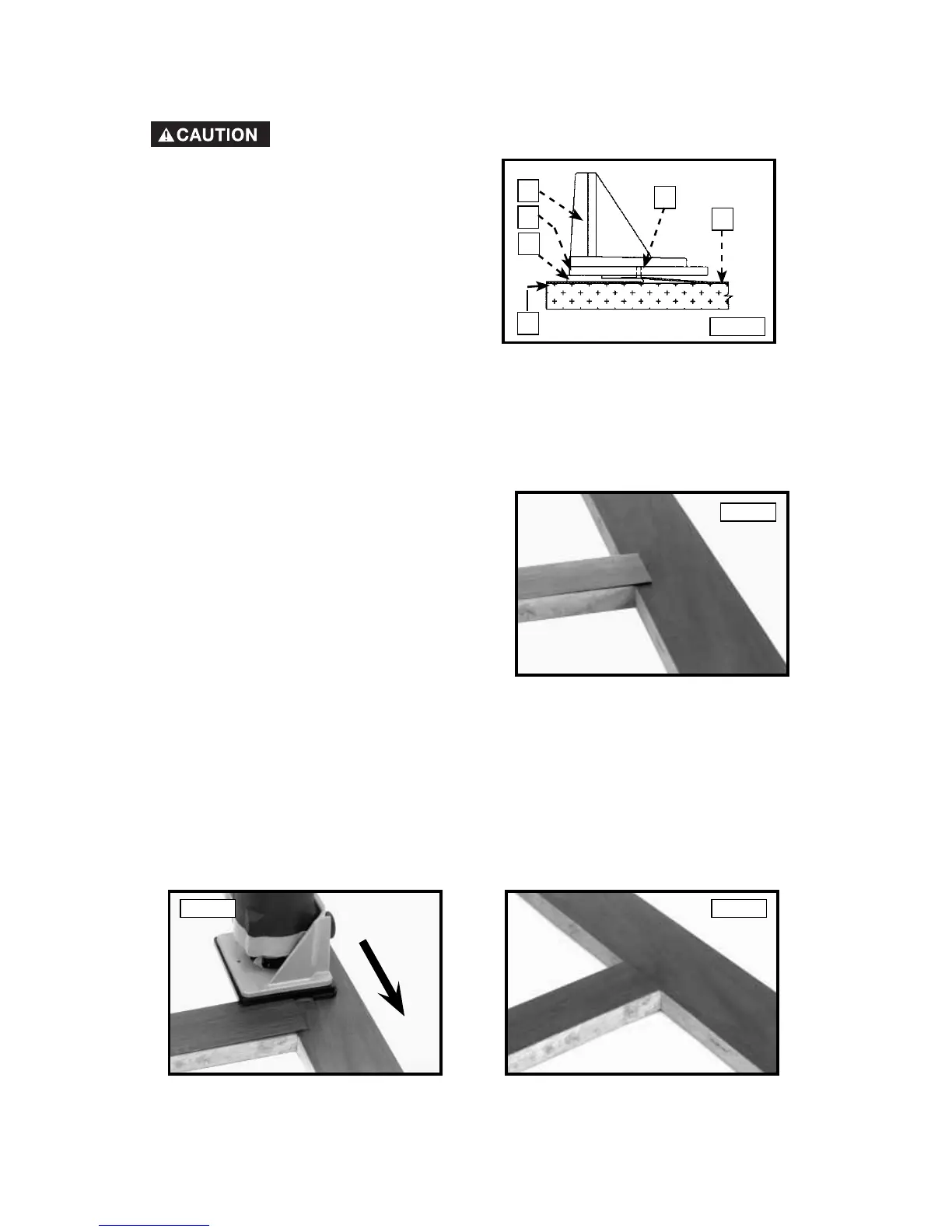 CAUTION