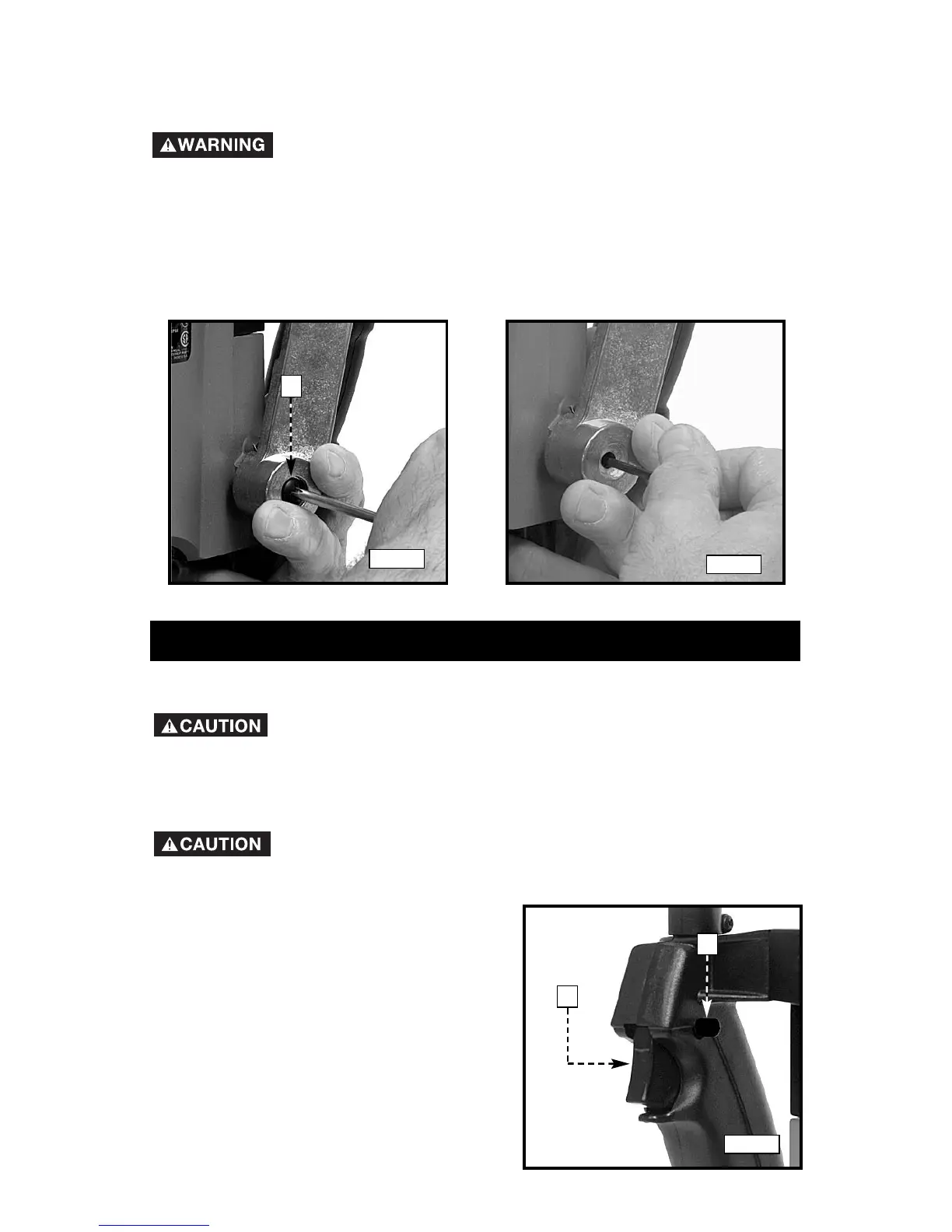 WARNING

CAUTION

CAUTION