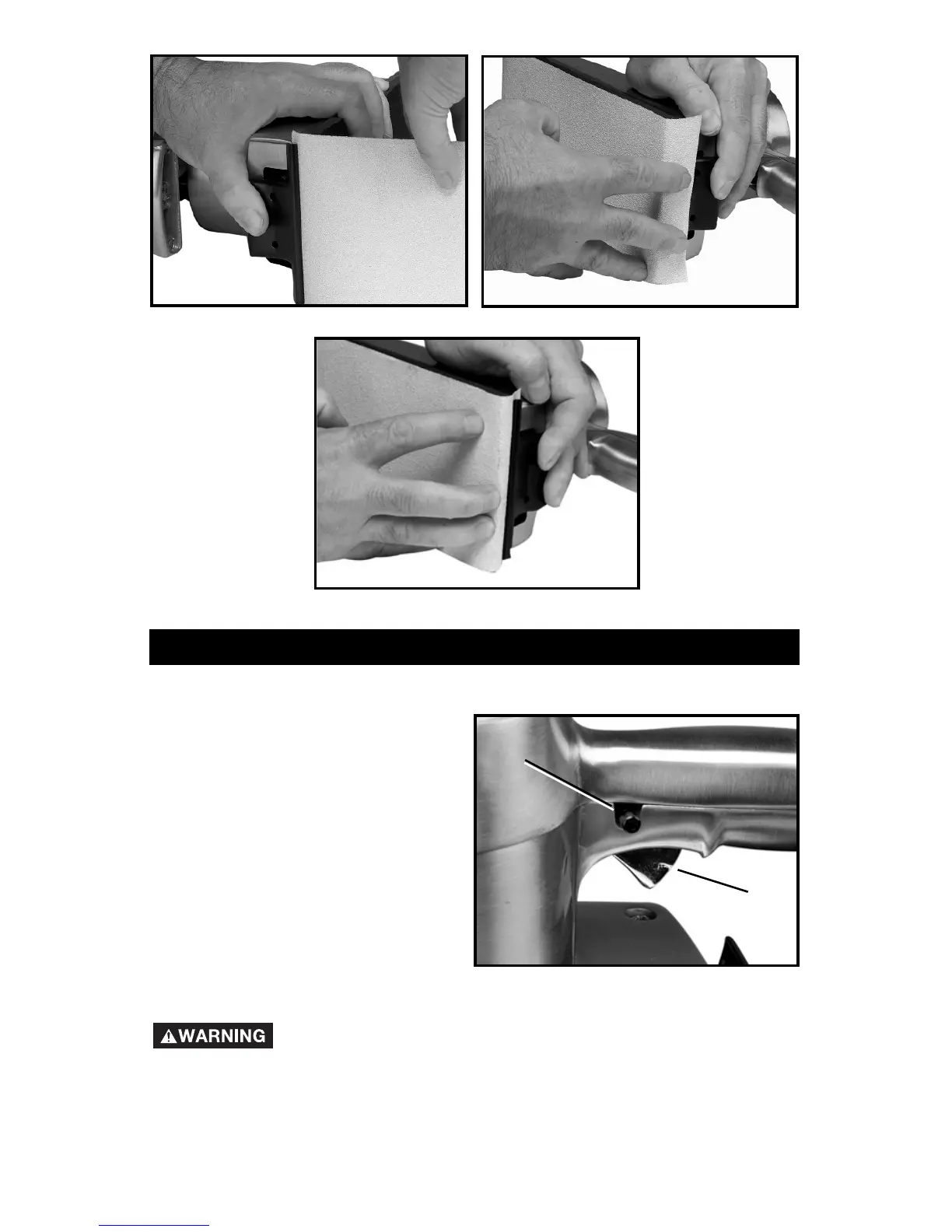 WARNING