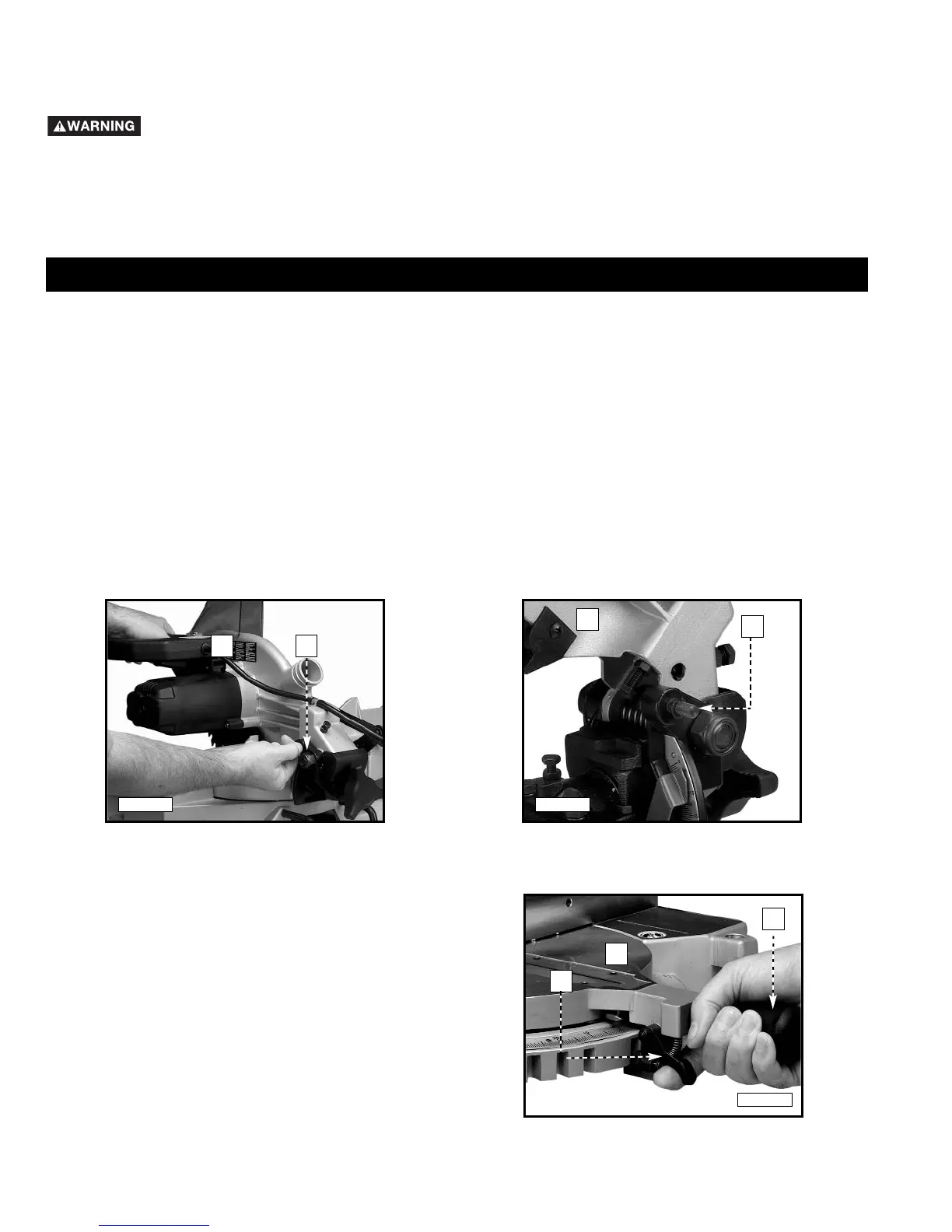 WARNING