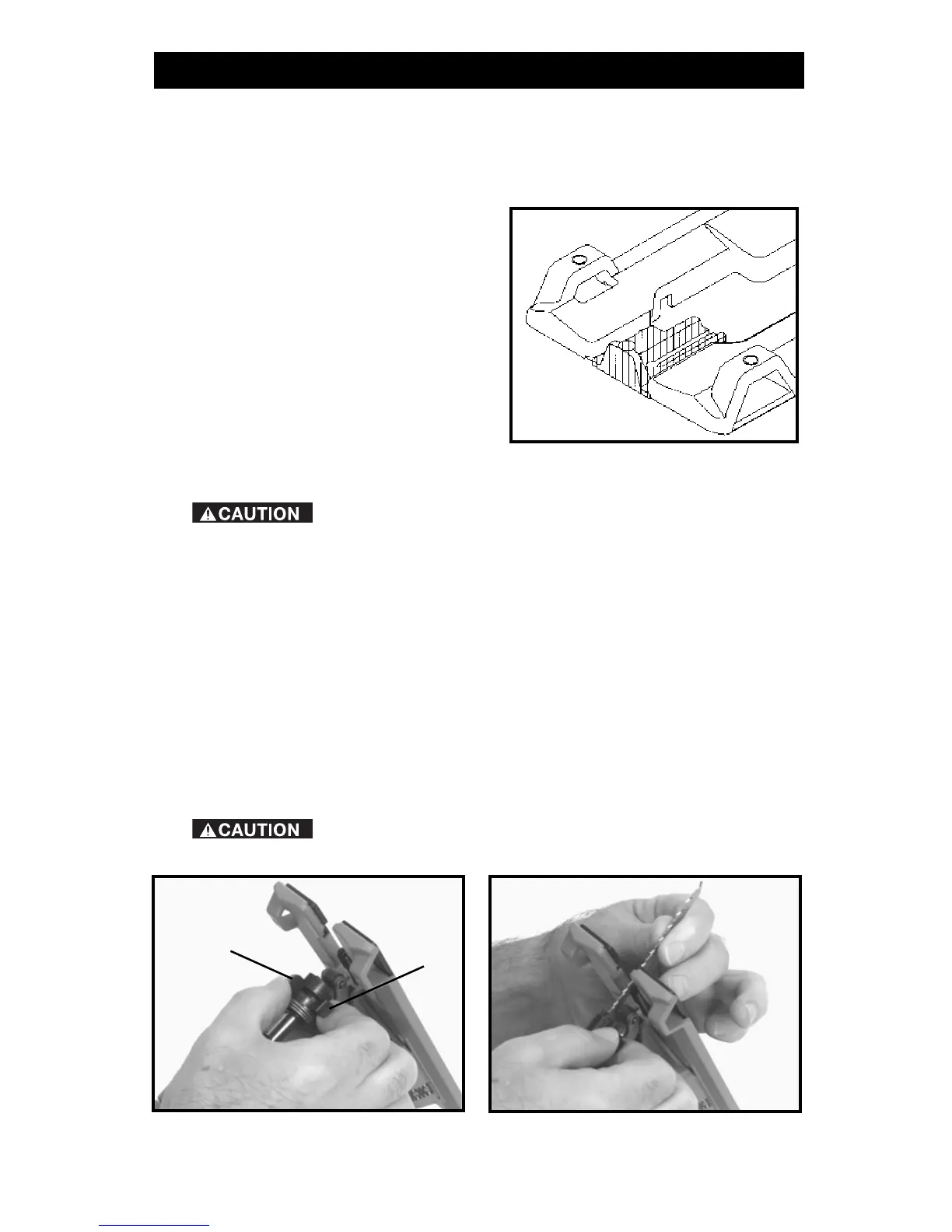 CAUTION

CAUTION