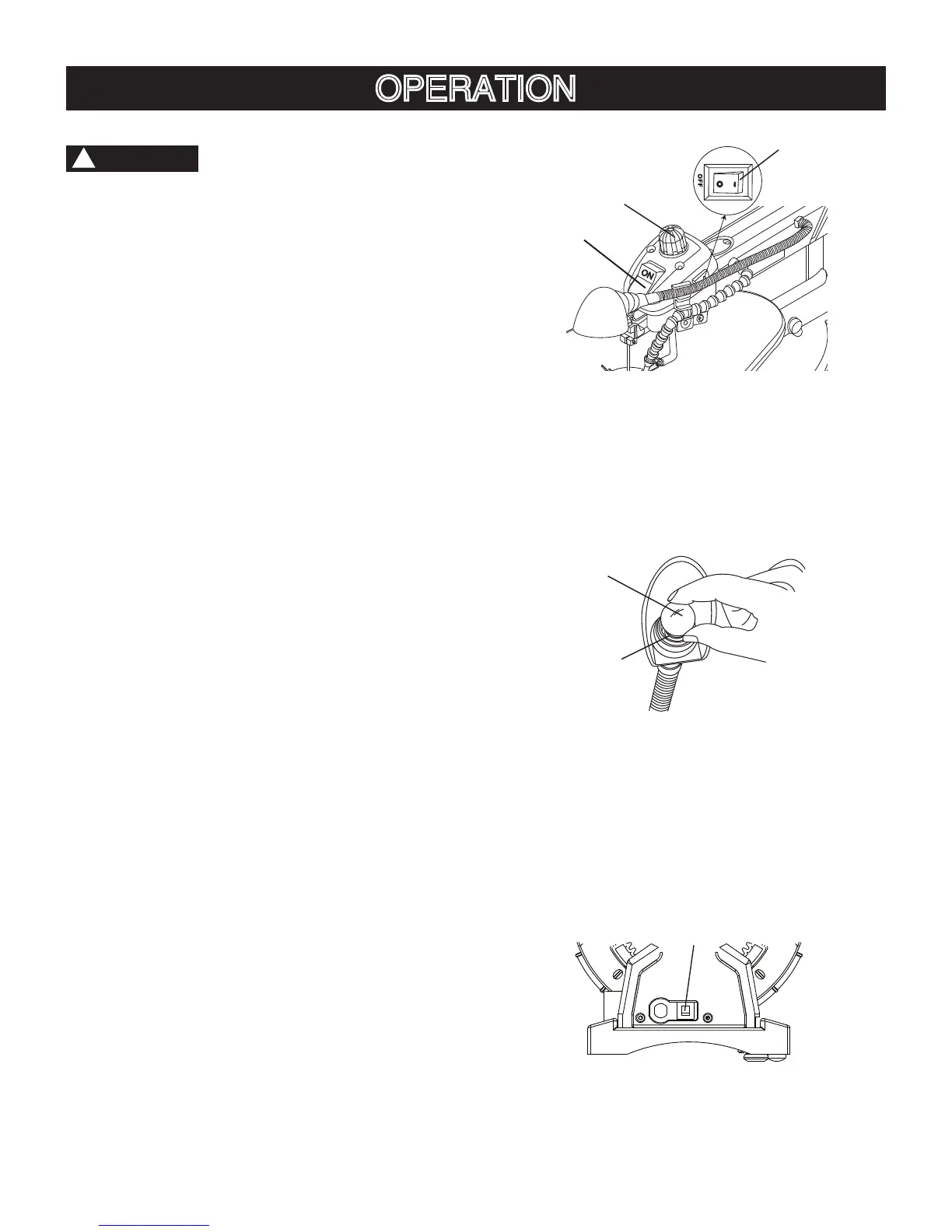 OPERATION

OFF

ON