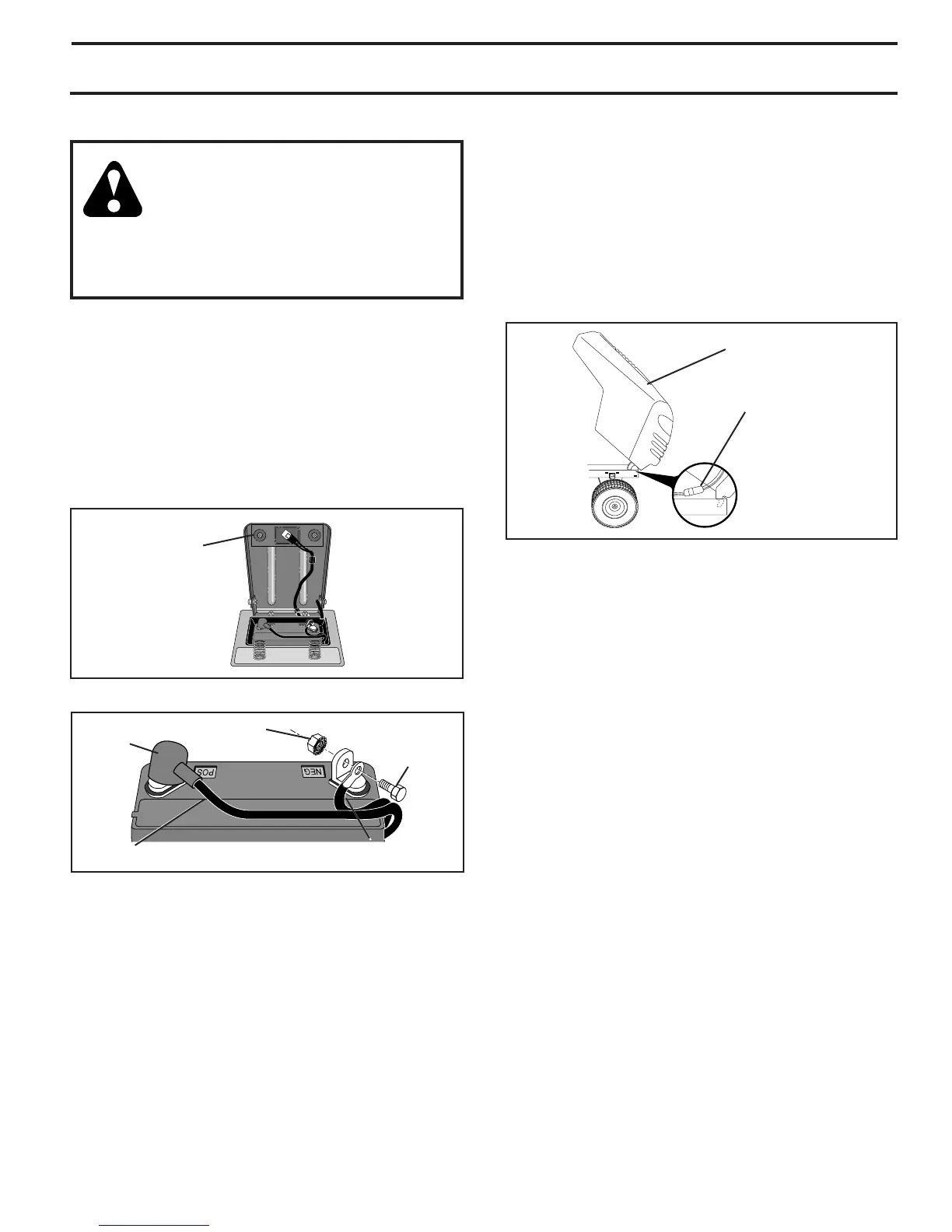 POS

NEG