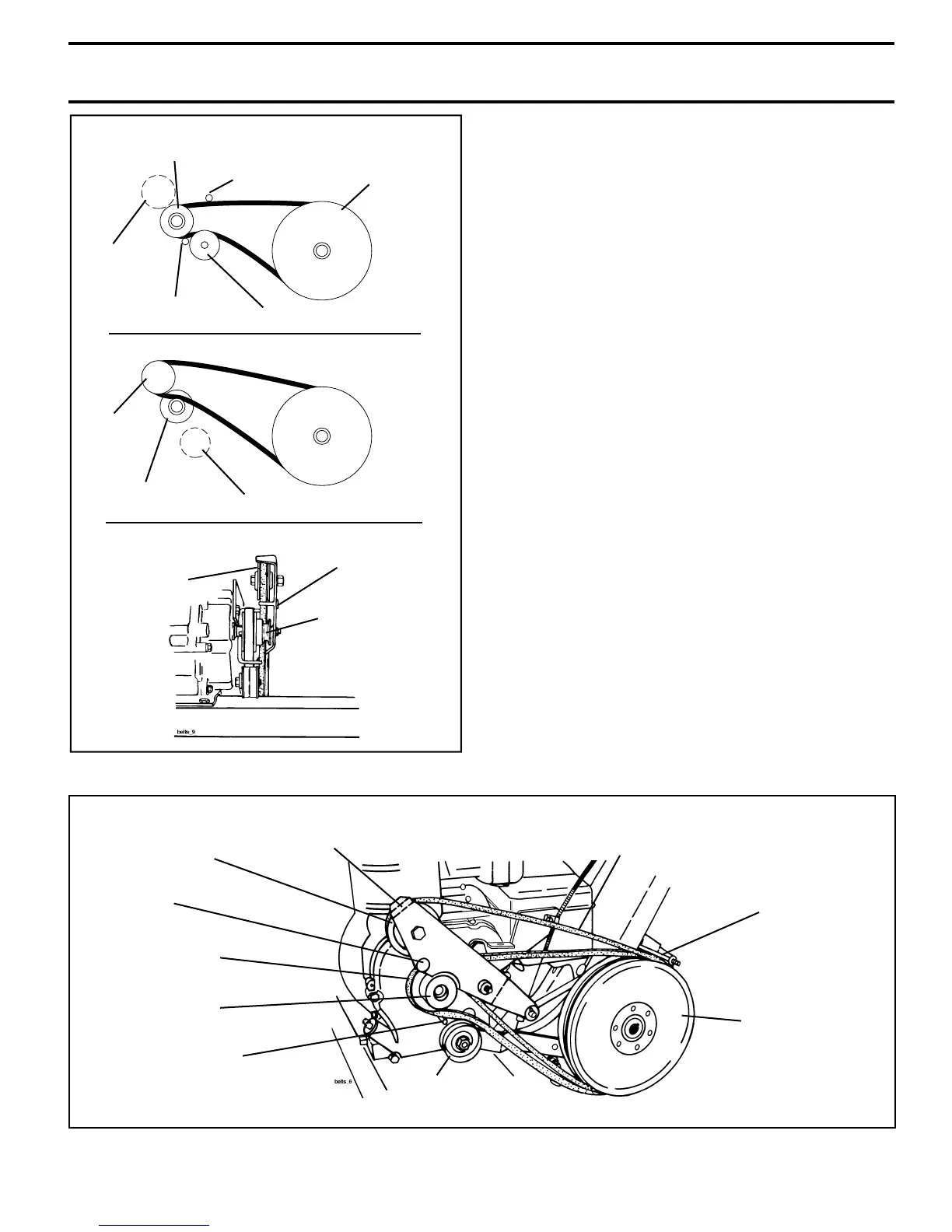 belts_9

belts_6