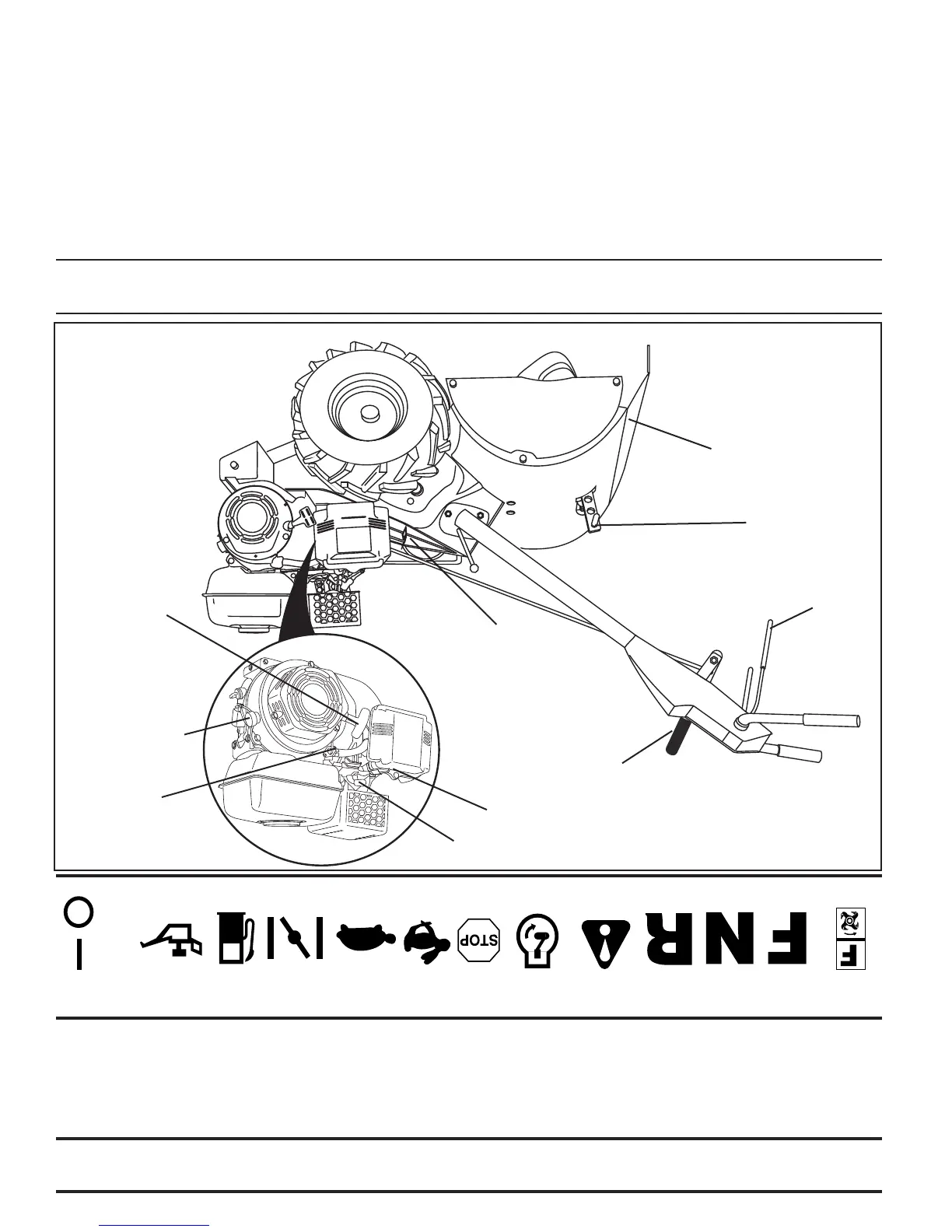 STOP

F N R

F