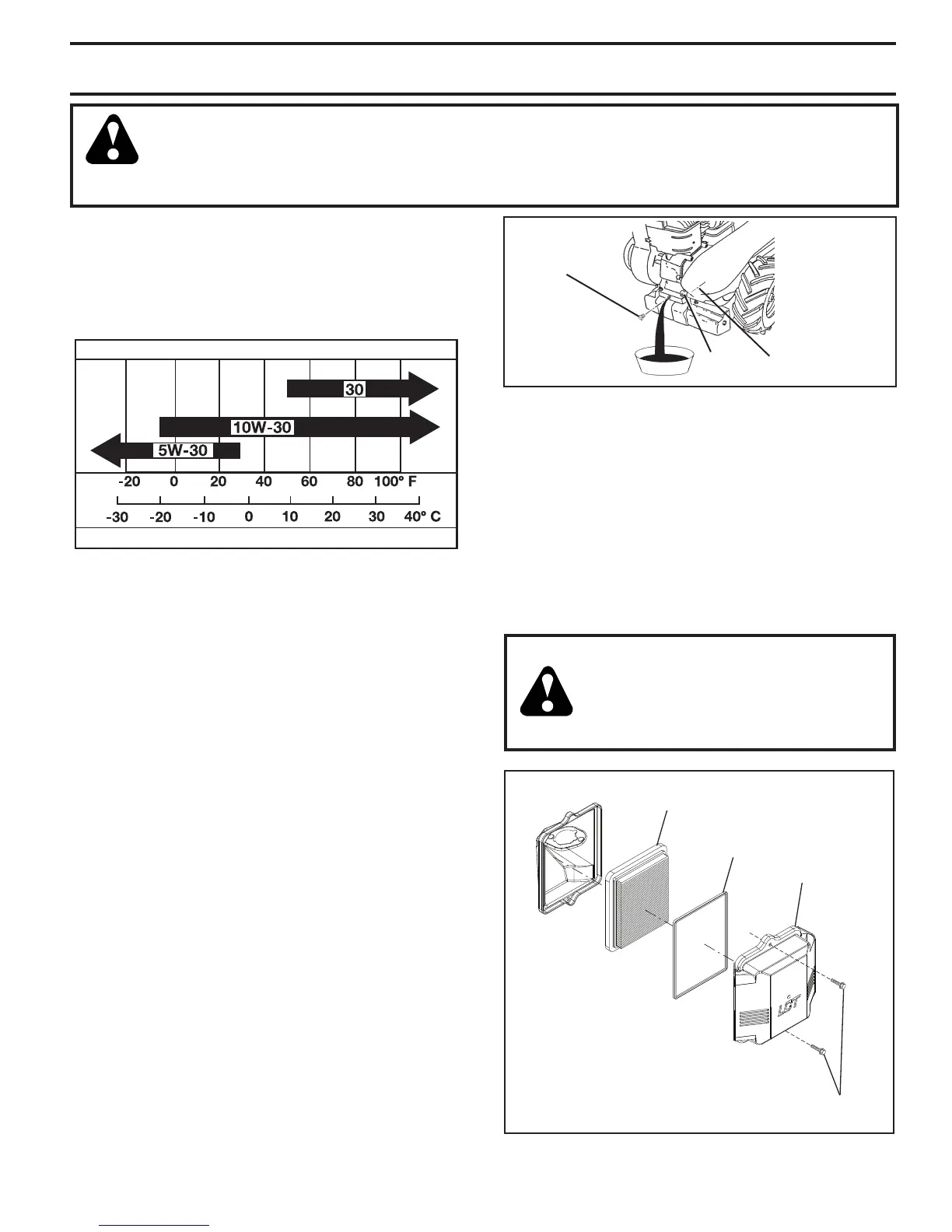 30

10W-30

5W-30

-20 0 20 40 60 80 100° F

-30 -20 -10 0 10 20 30 40° C

LCT