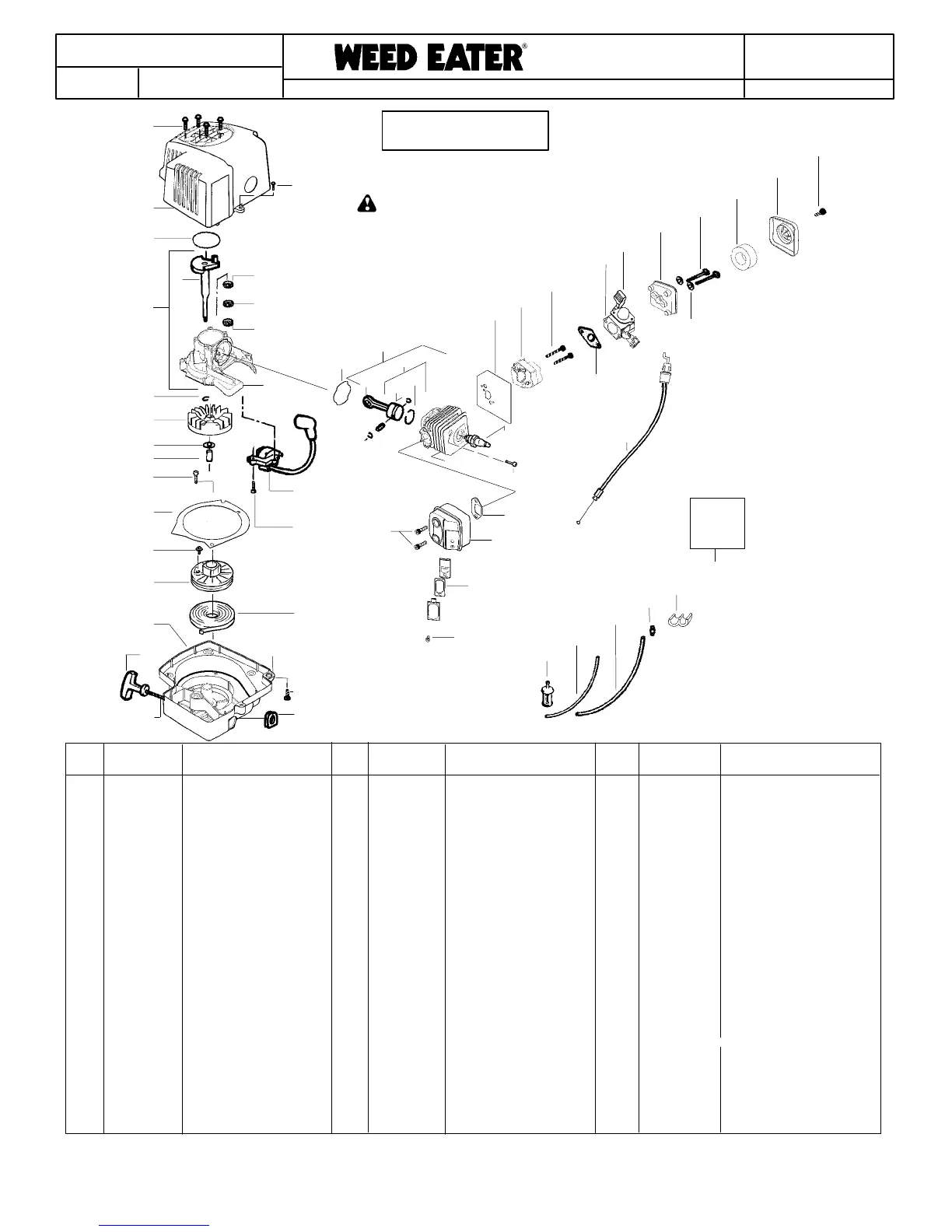 WEED EATER®